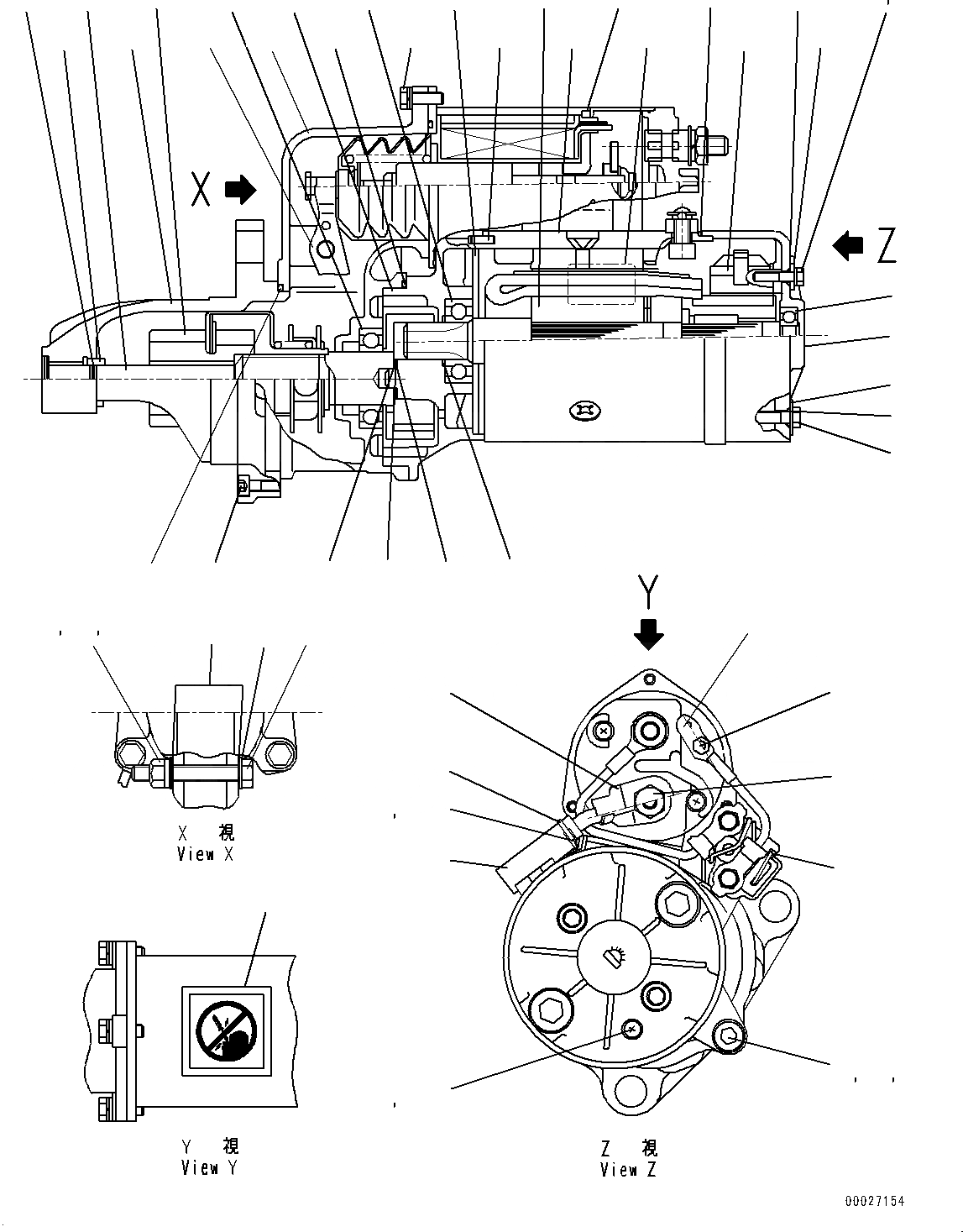 X
Z
Y
X 視
View X
Y 視
View Y
Z 視
View Z
00027154