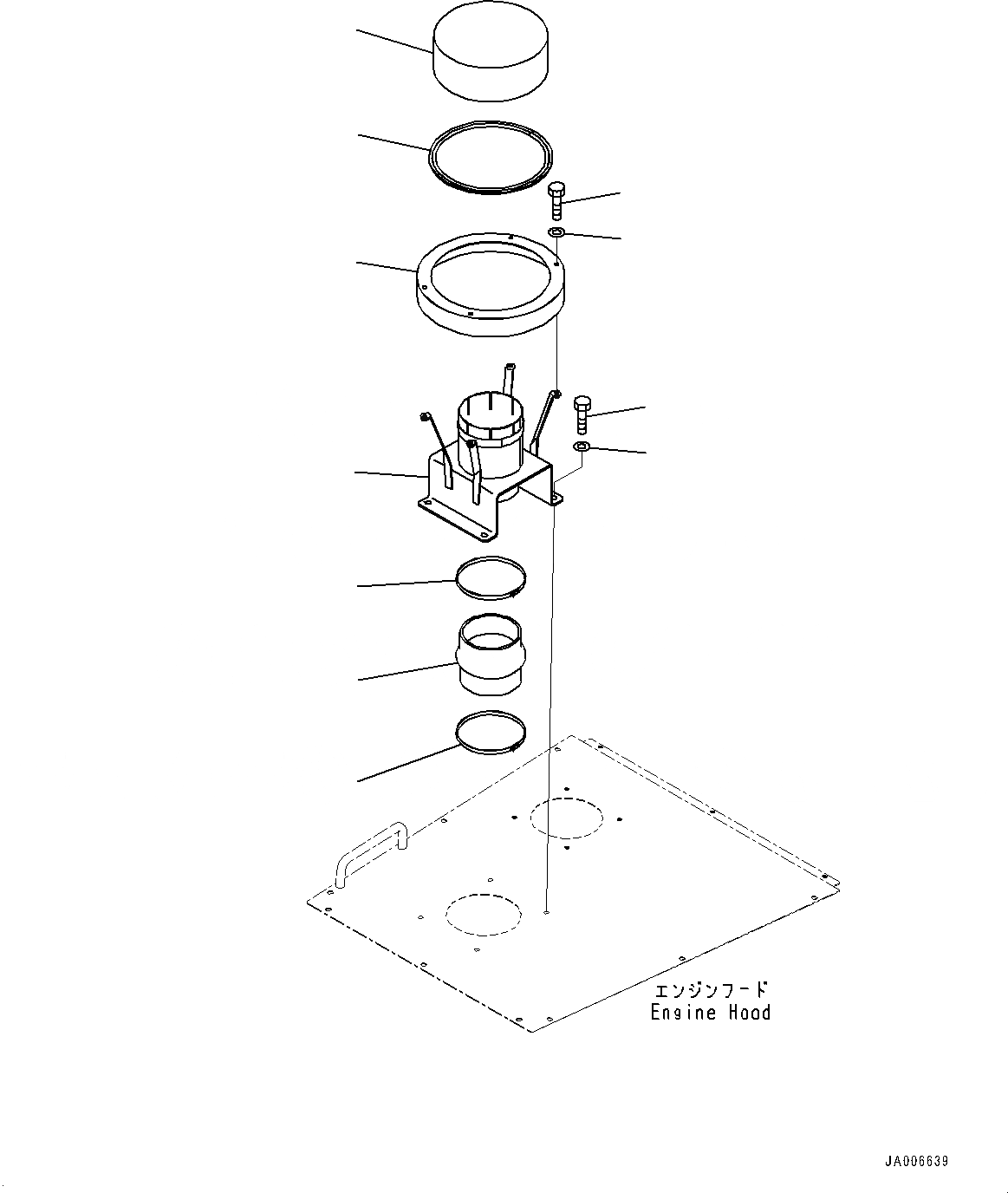 エンジンフード
Engine Hood

JA006639