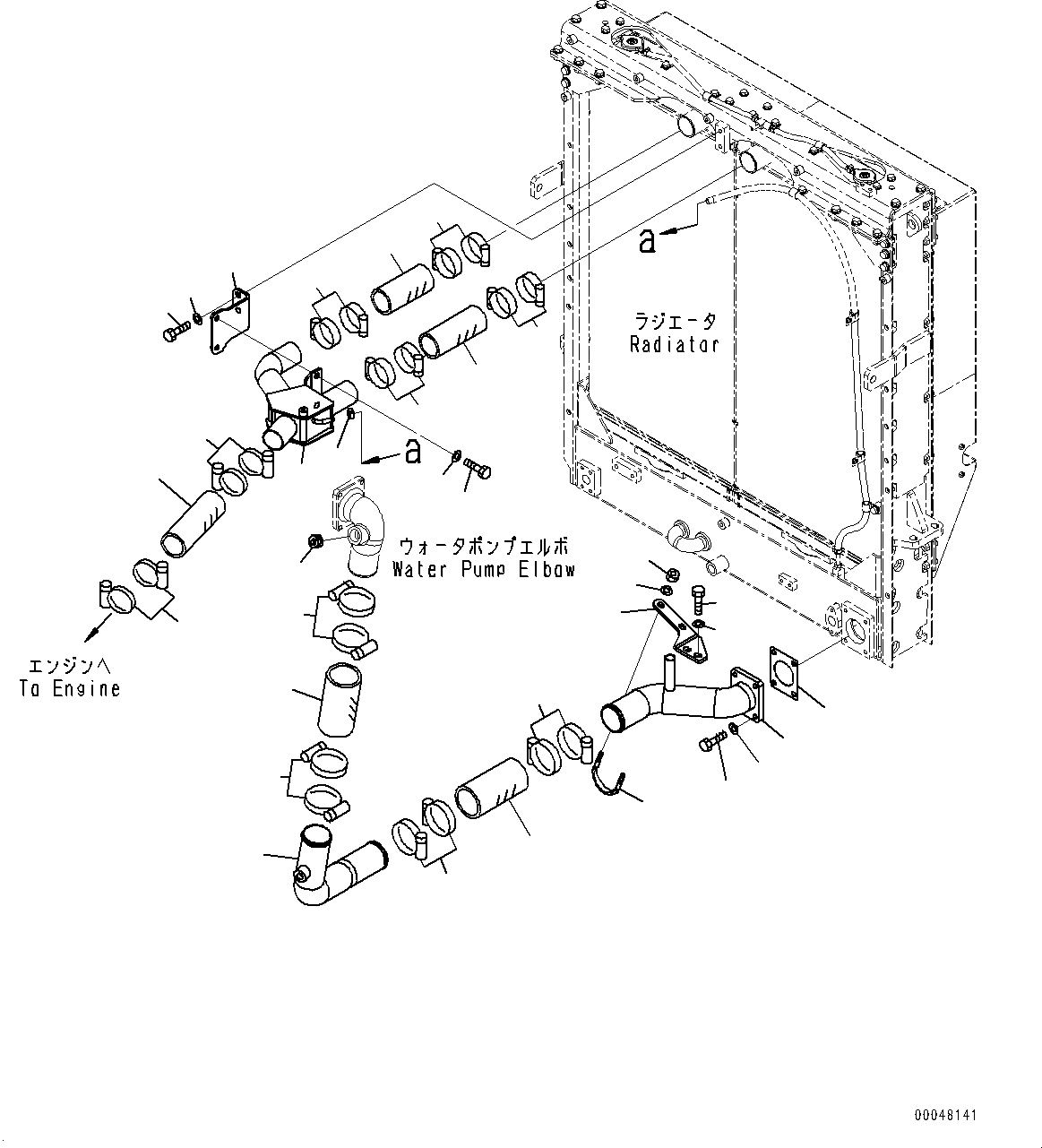 a

ラジエータ
Radiator

a

ウォータポンプエルボ
Water Pump Elbow

エンジンへ
To Engine

00048141