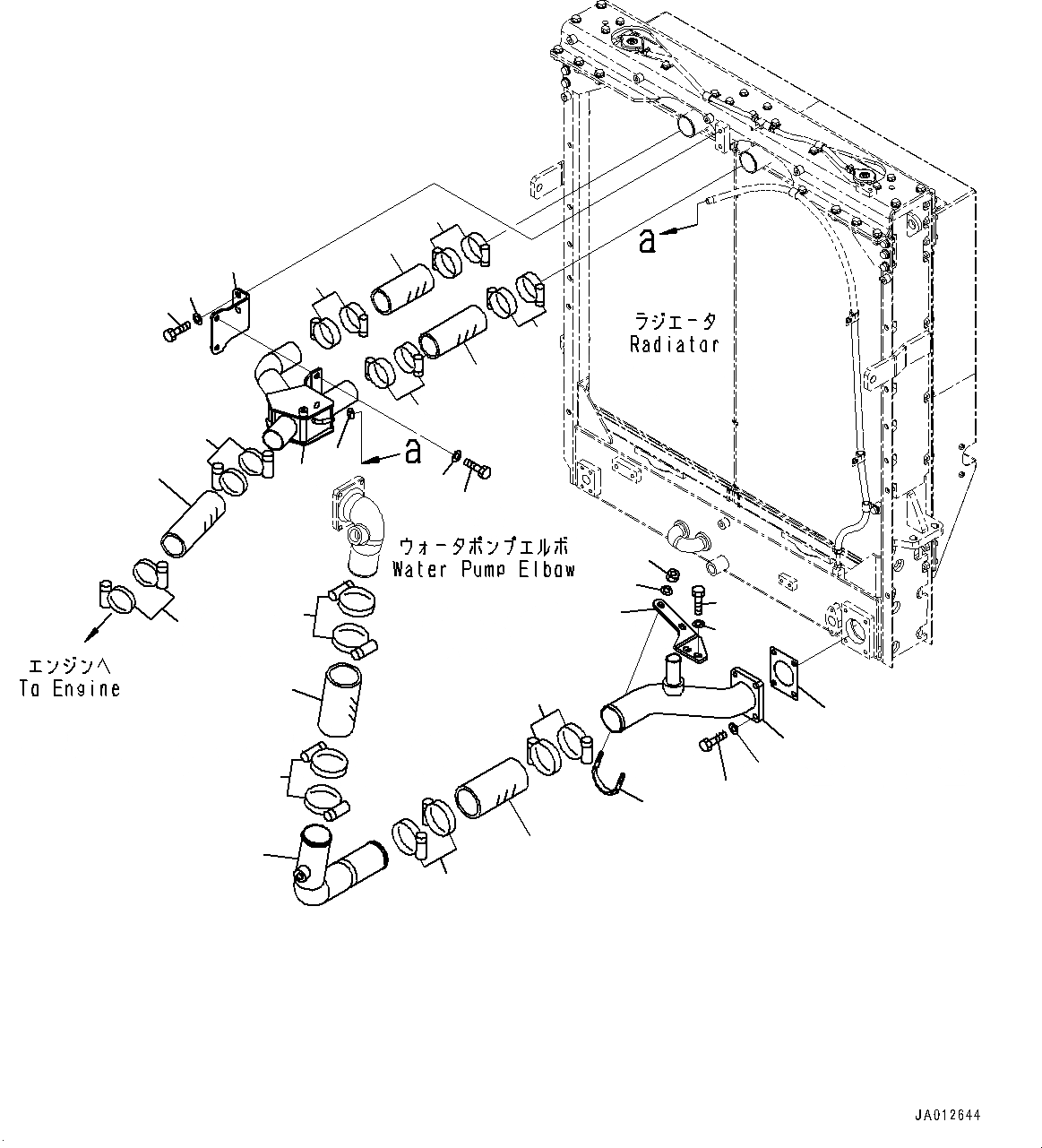 a

ラジエータ
Radiator

a

ウォータポンプエルボ
Water Pump Elbow

エンジンへ
To Engine

JA012644