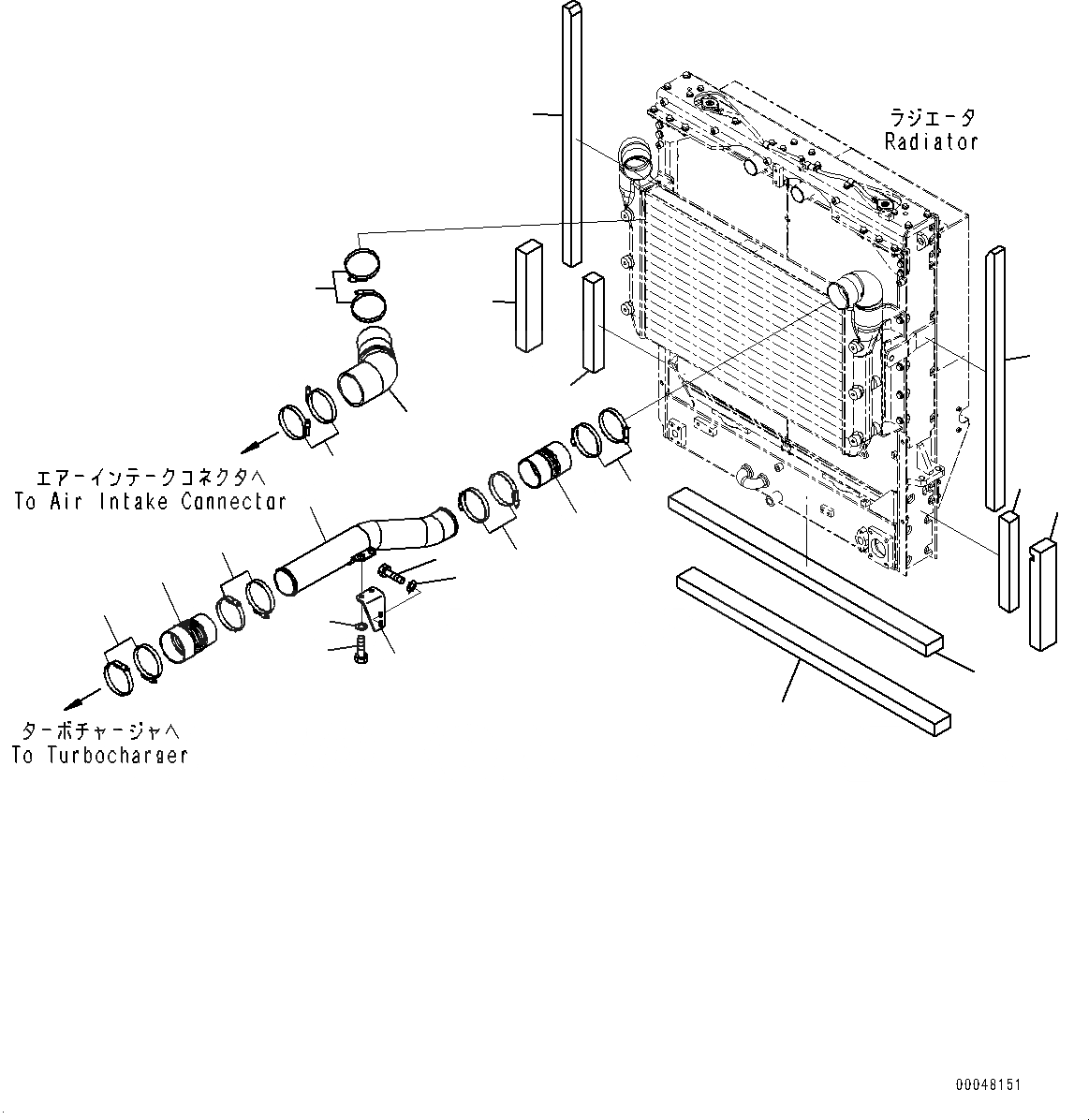 ラジエータ
Radiator

エアーインテークコネクタへ
To Air Intake Connector

ターボチャージャへ
To Turbocharger

00048151