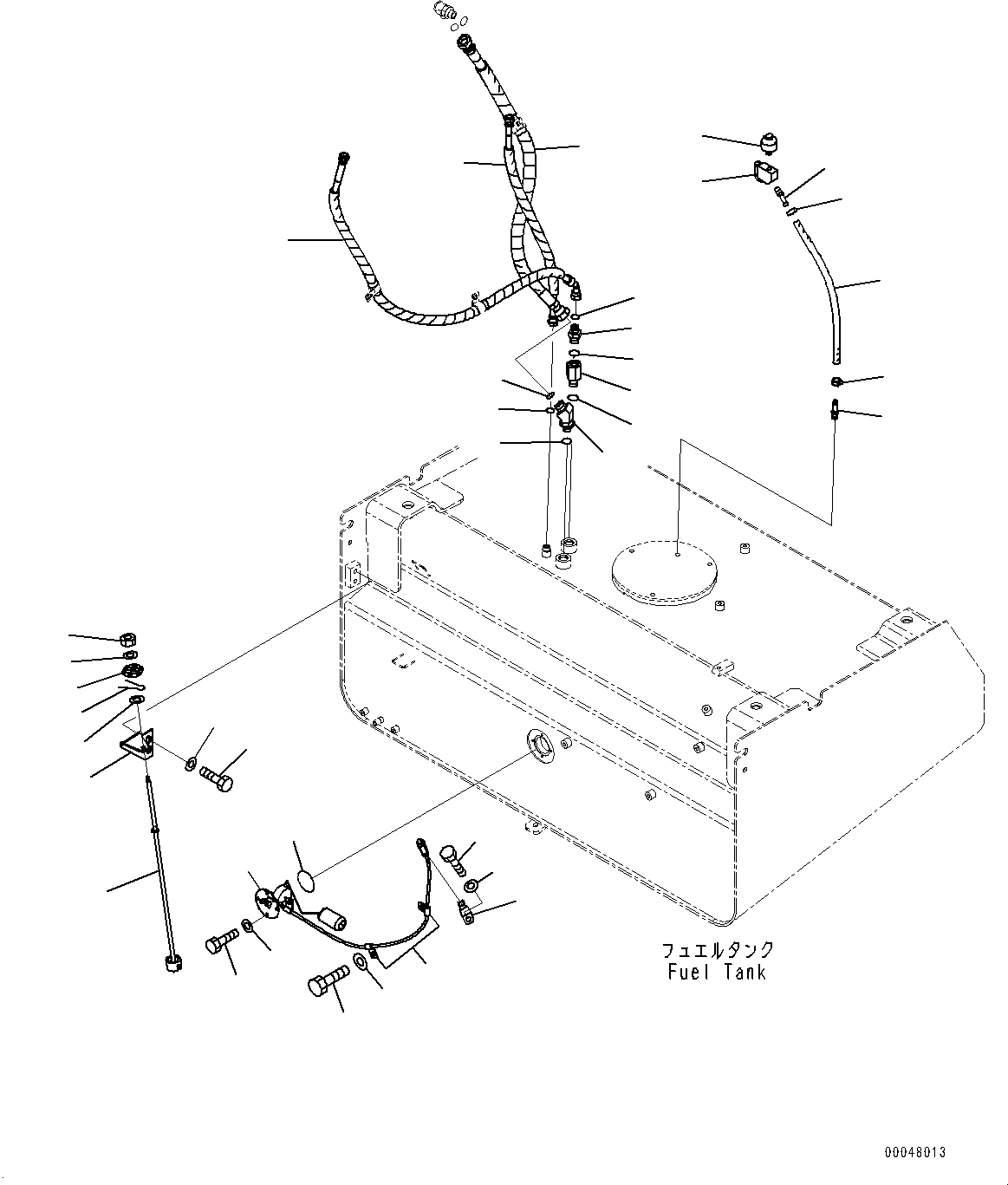 フュエルタンク
Fuel Tank

00048013