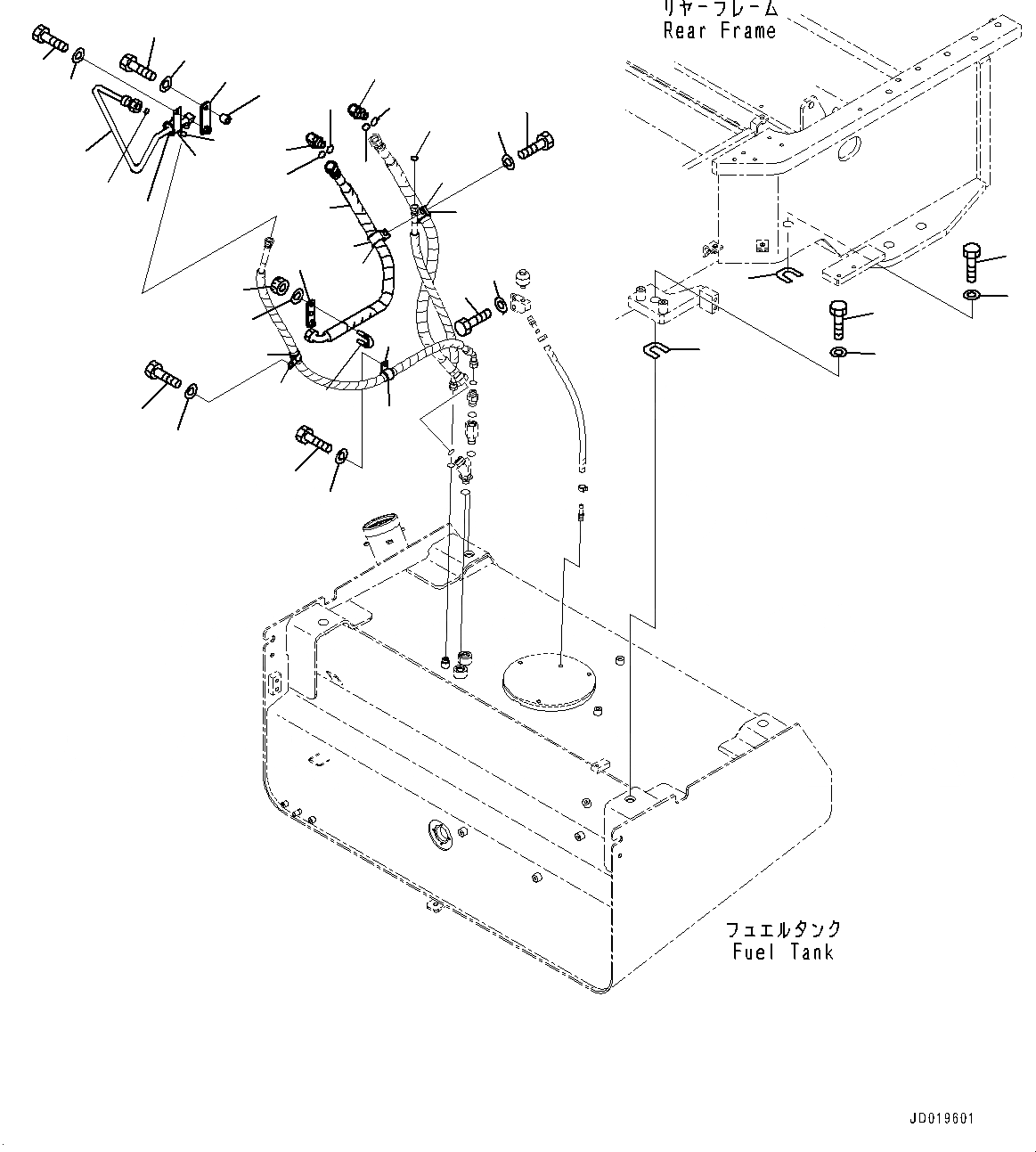 リヤーフレーム
Rear Frame

フュエルタンク
Fuel Tank

JD019601