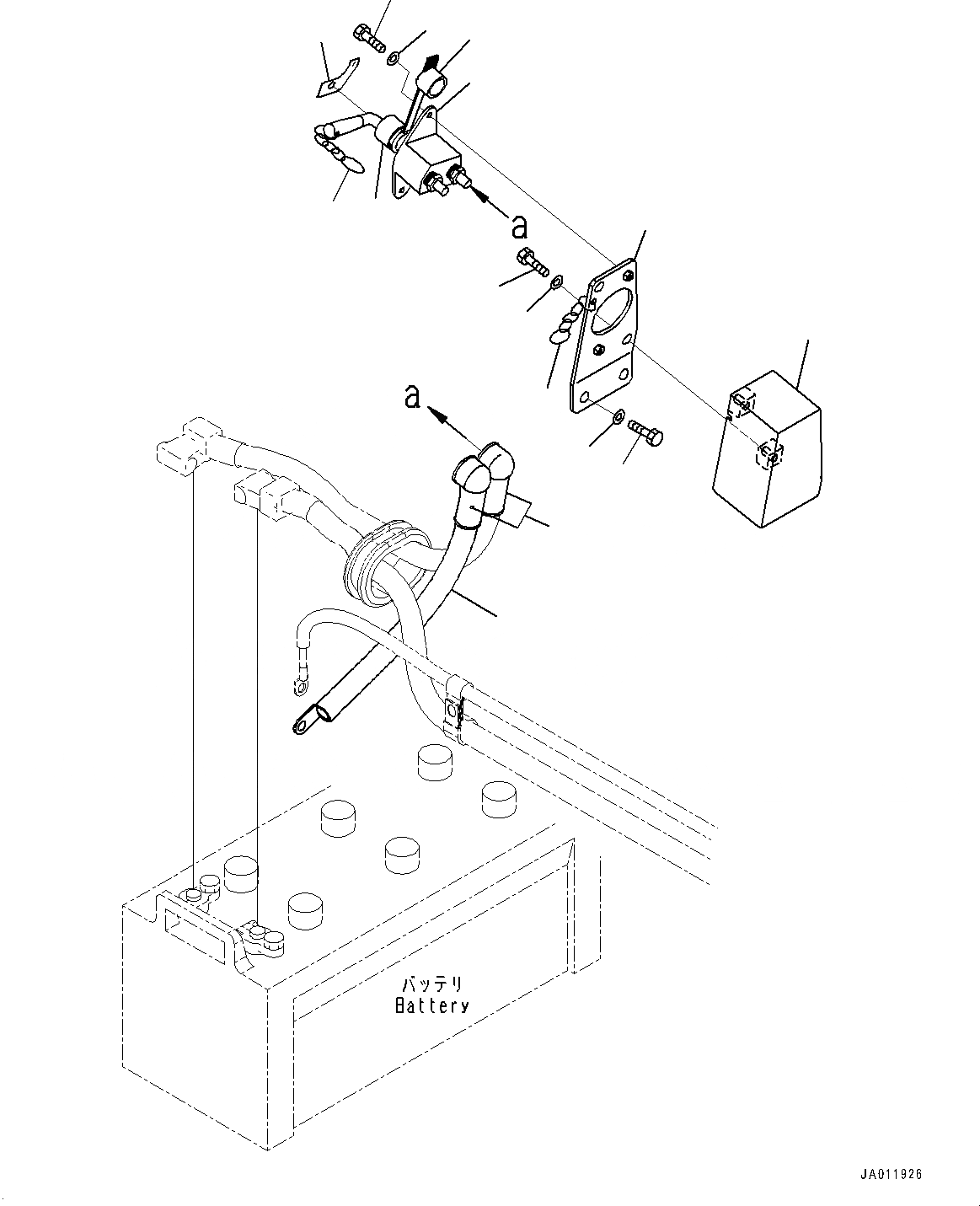 a

a

バッテリ
Battery

JA011926