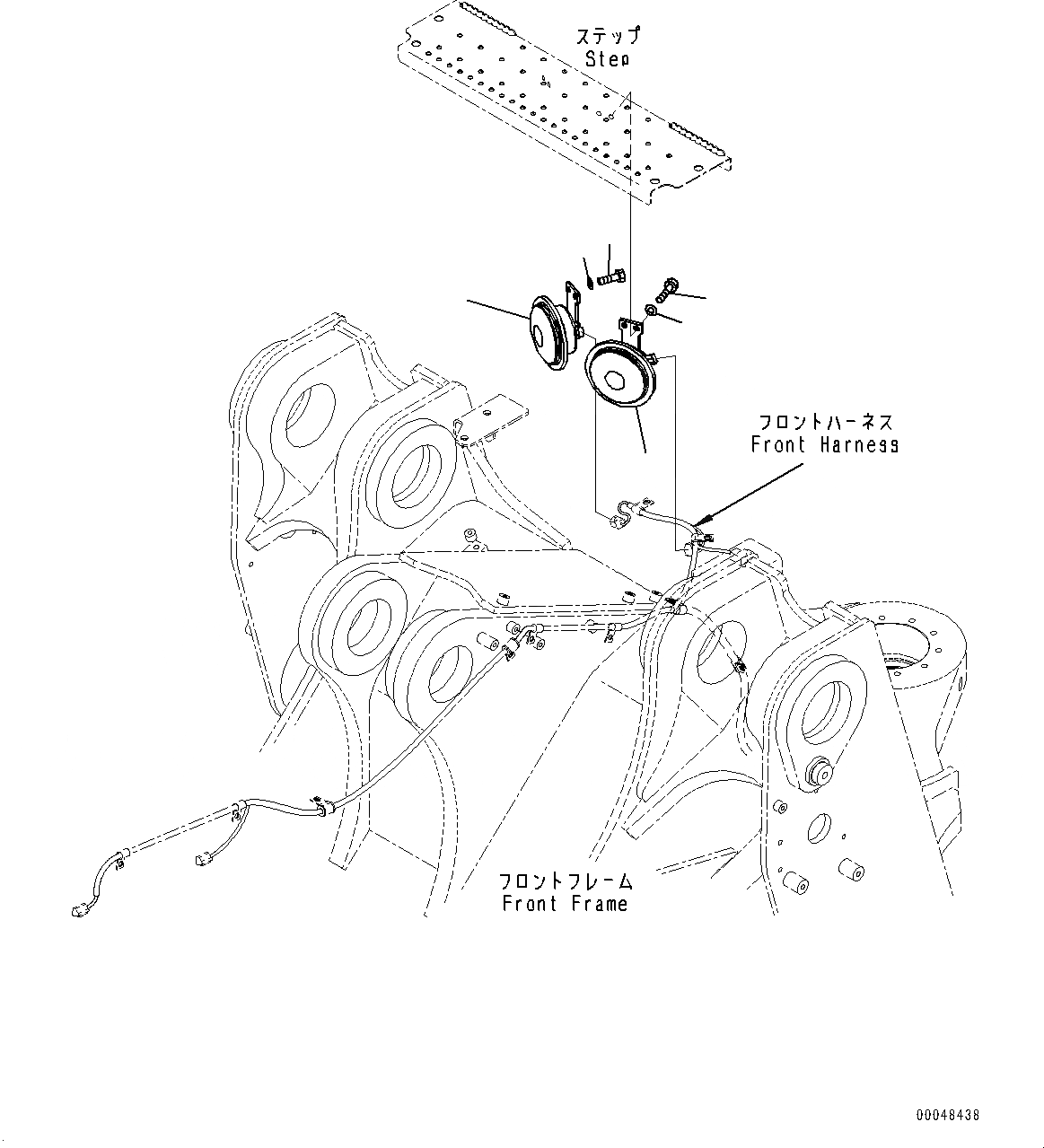 ステップ
Step

フロントハーネス
Front Harness

フロントフレーム
Front Frame

00048438