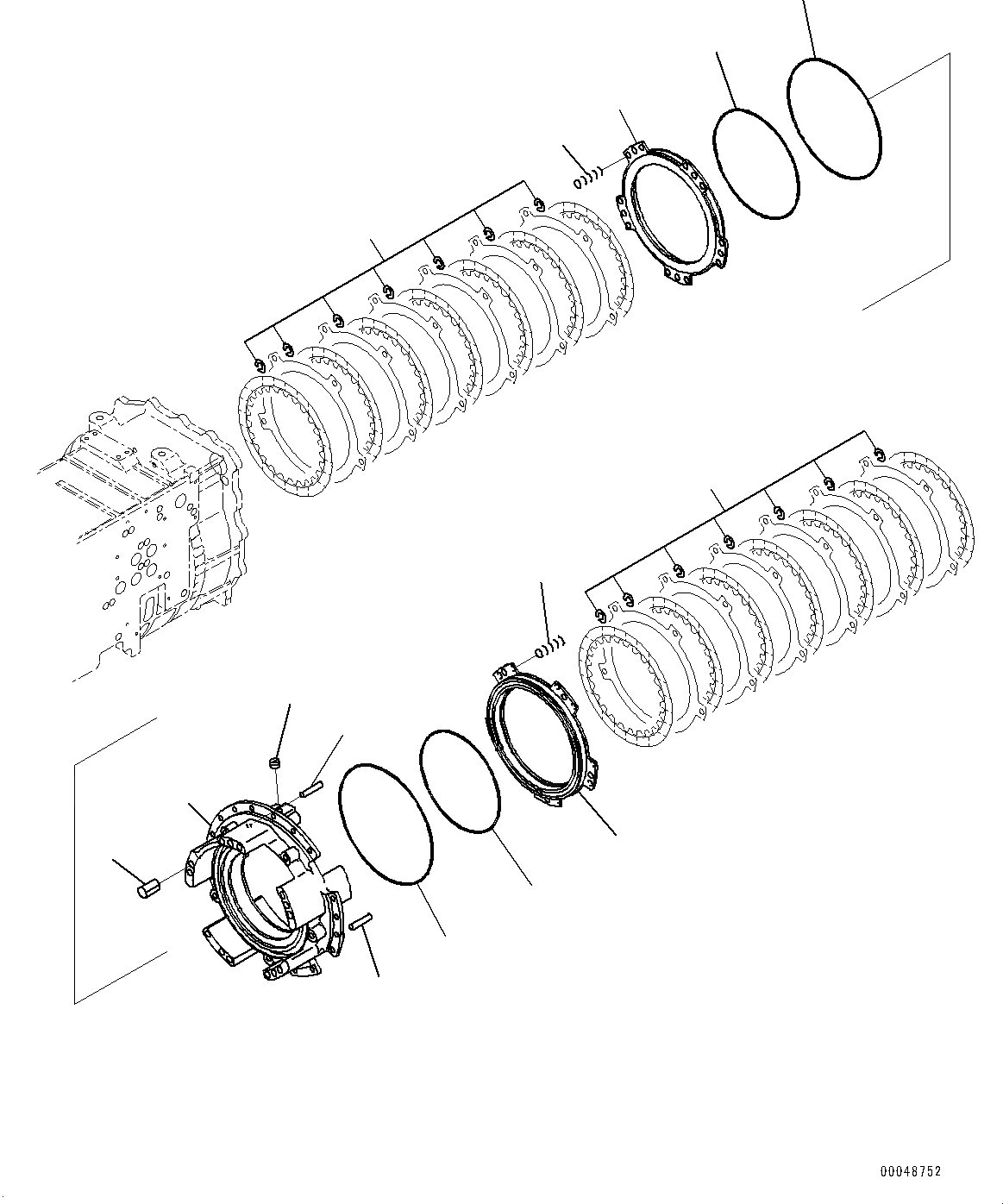 00048752