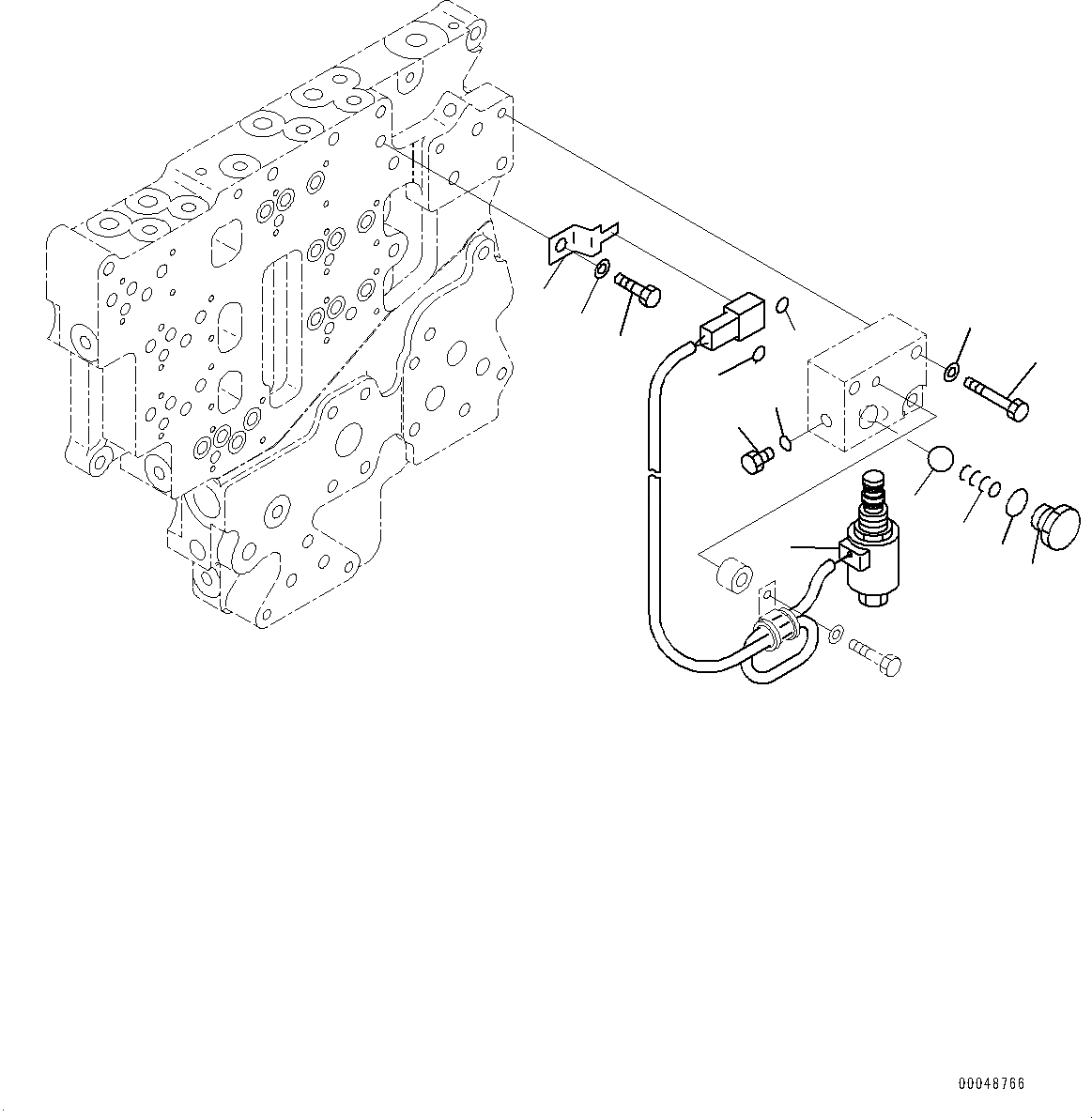 00048766