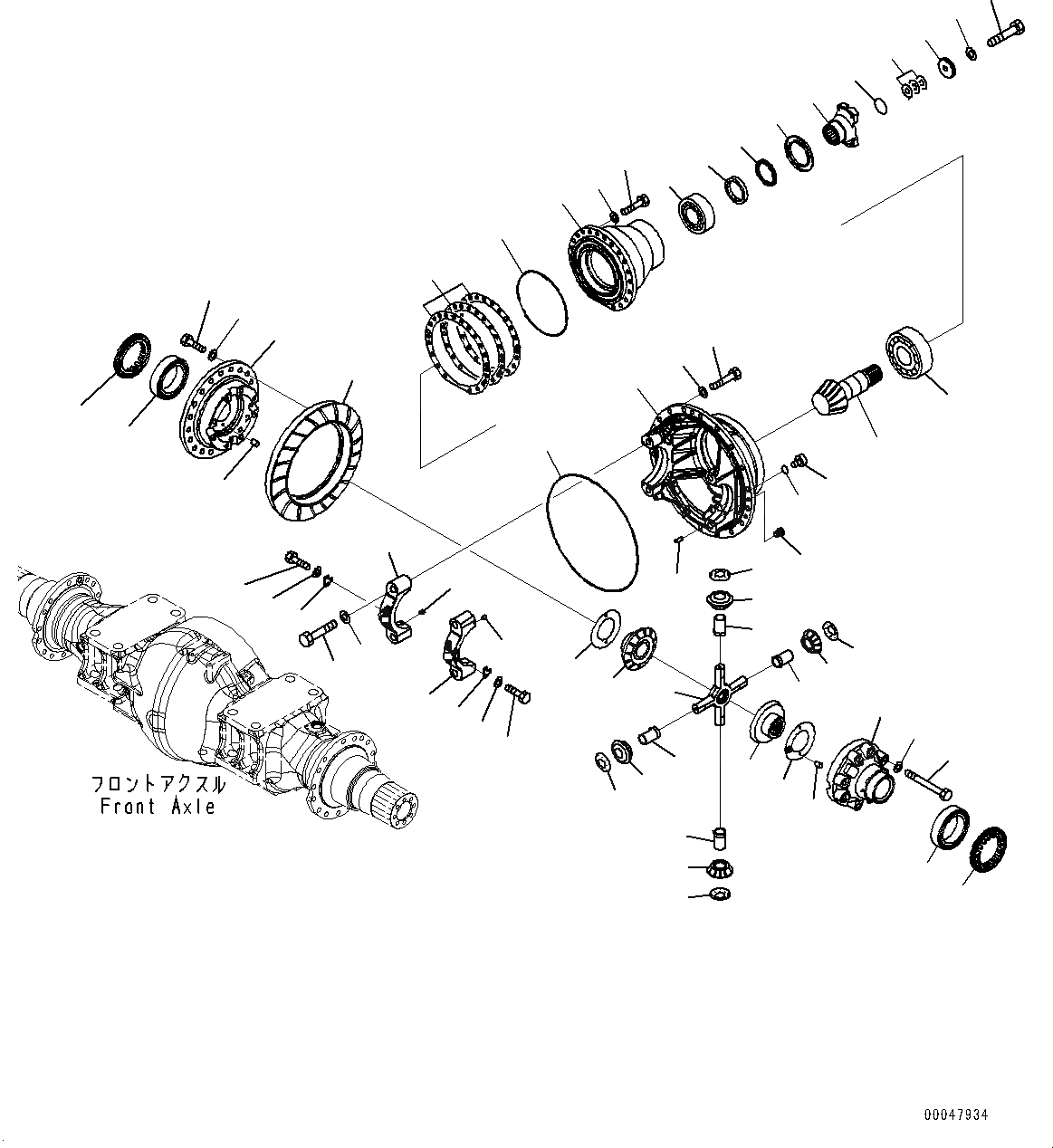 フロントアクスル
Front Axle

00047934