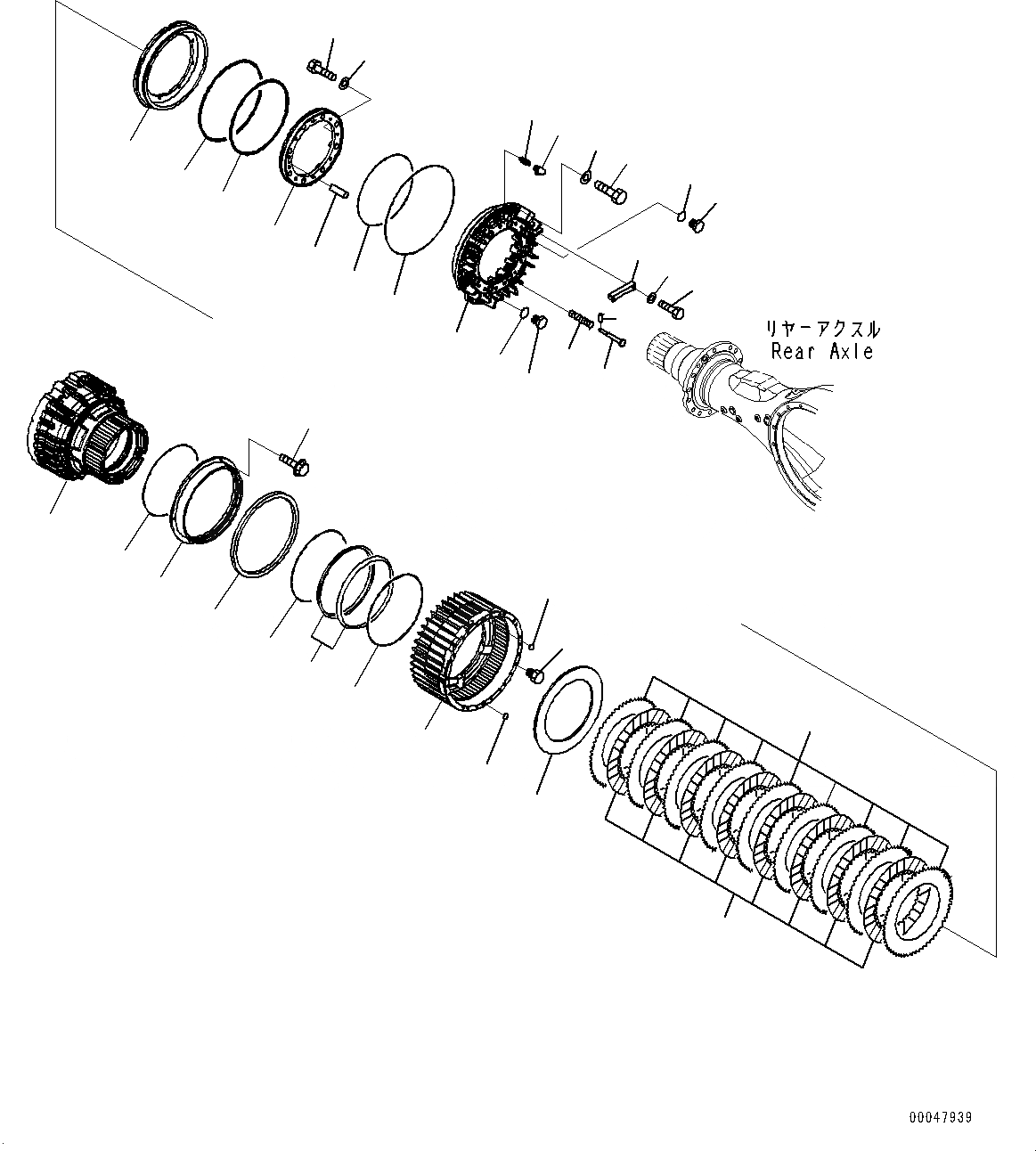 リヤーアクスル
Rear Axle

00047939