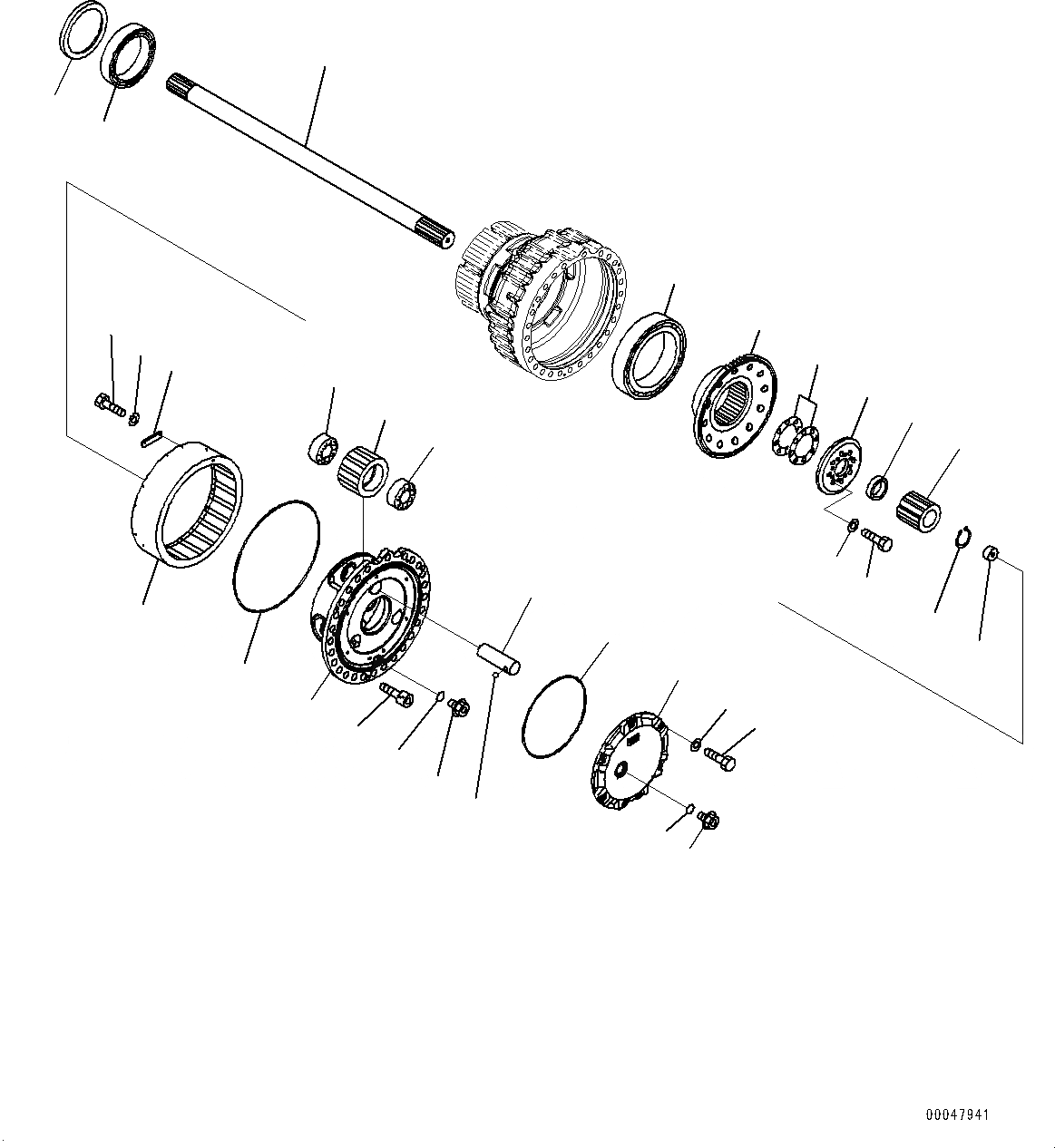 00047941