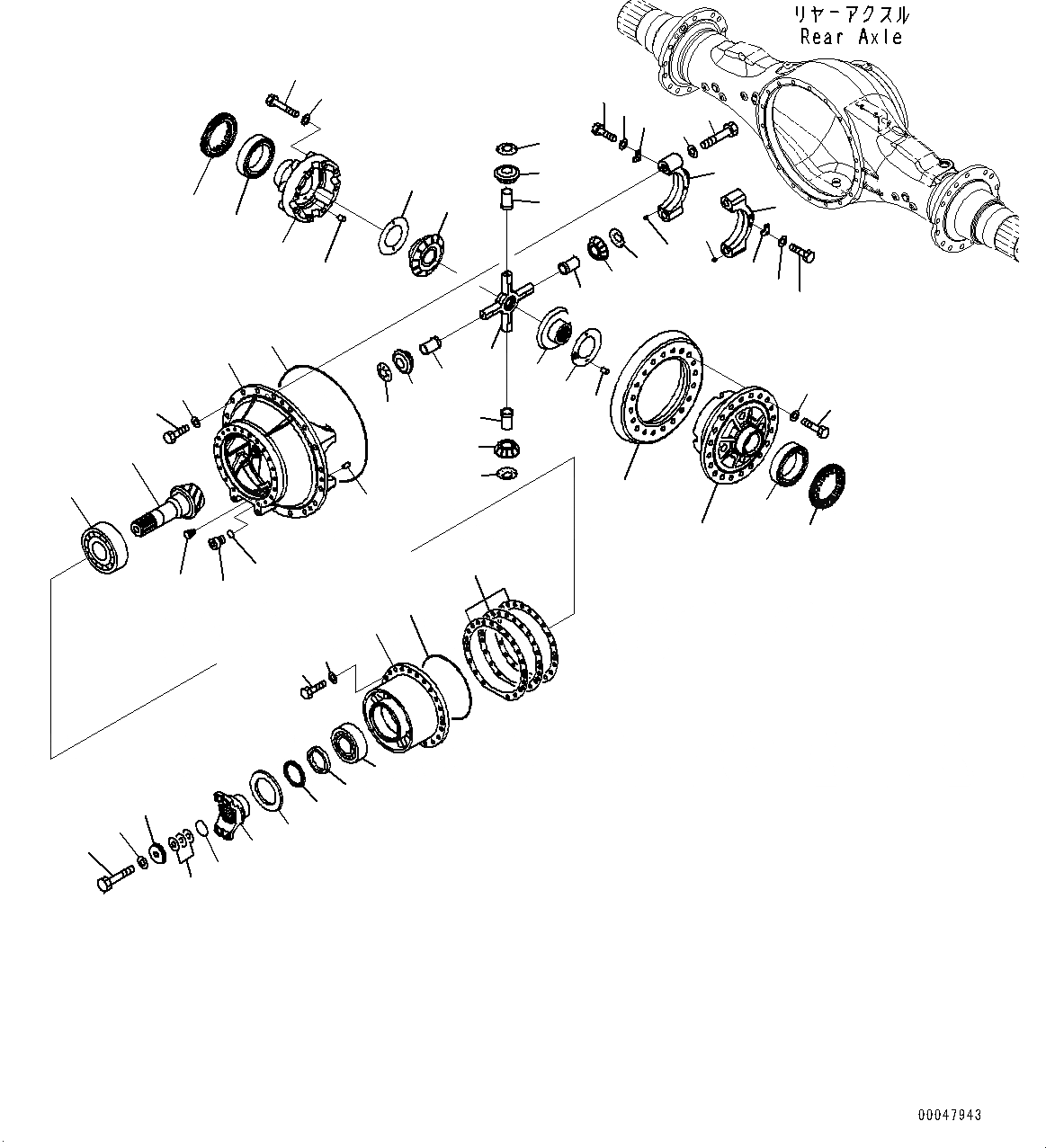 リヤーアクスル
Rear Axle

00047943