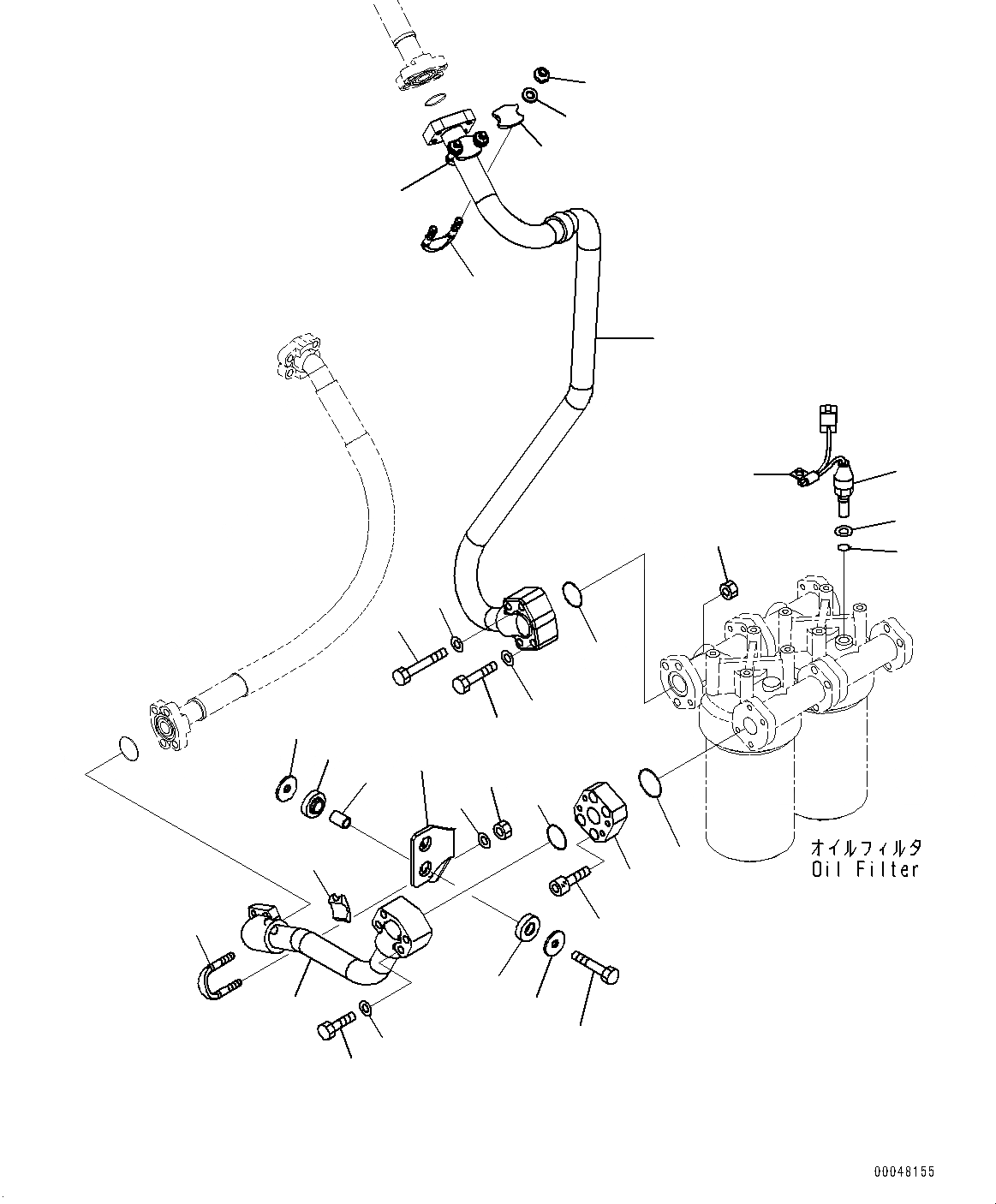 オイルフィルタ
Oil Filter

00048155