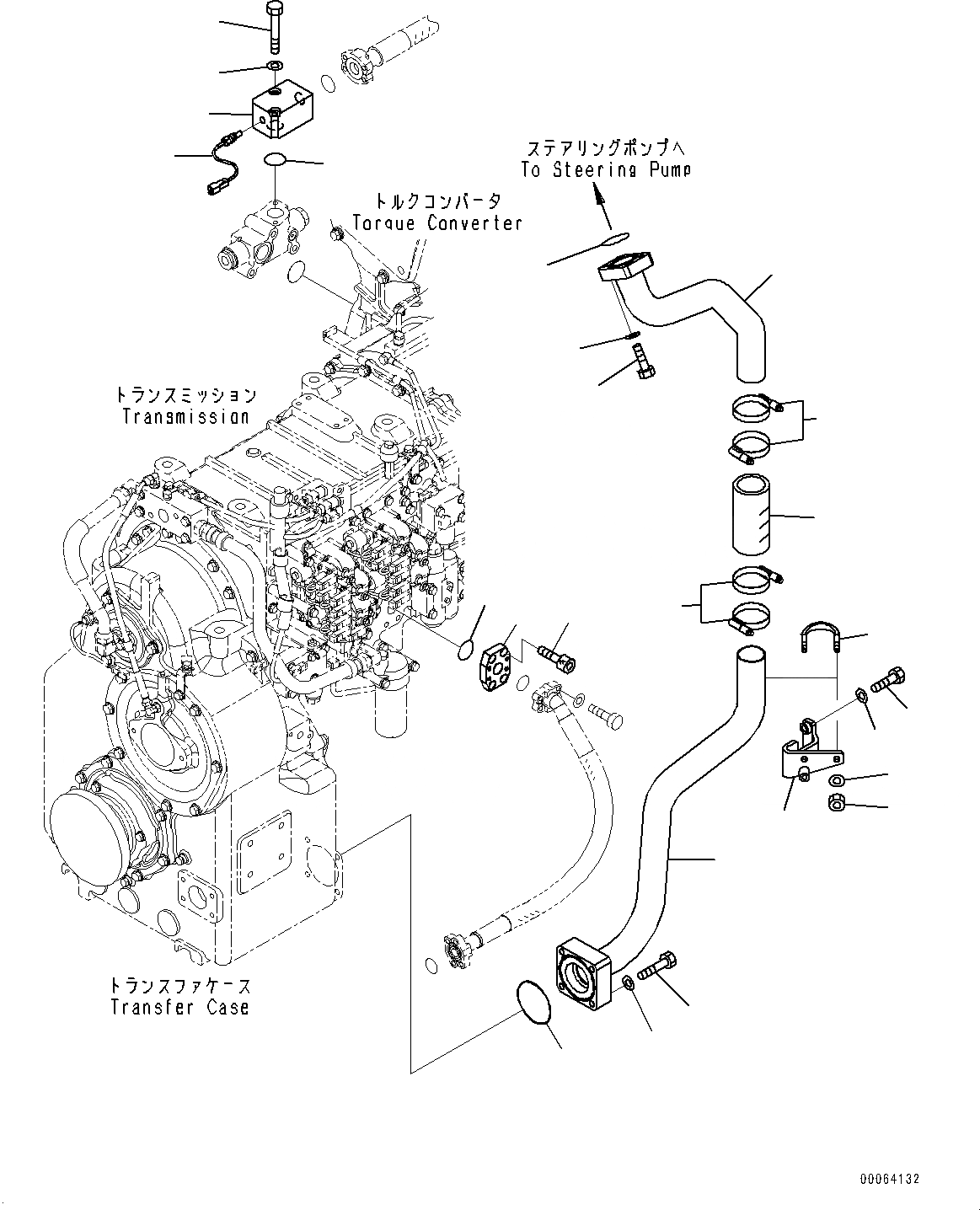 ステアリングポンプへ
To Steering Pump

トルクコンバータ
Torque Converter

トランスミッション
Transmission

トランスファケース
Transfer Case

00064132