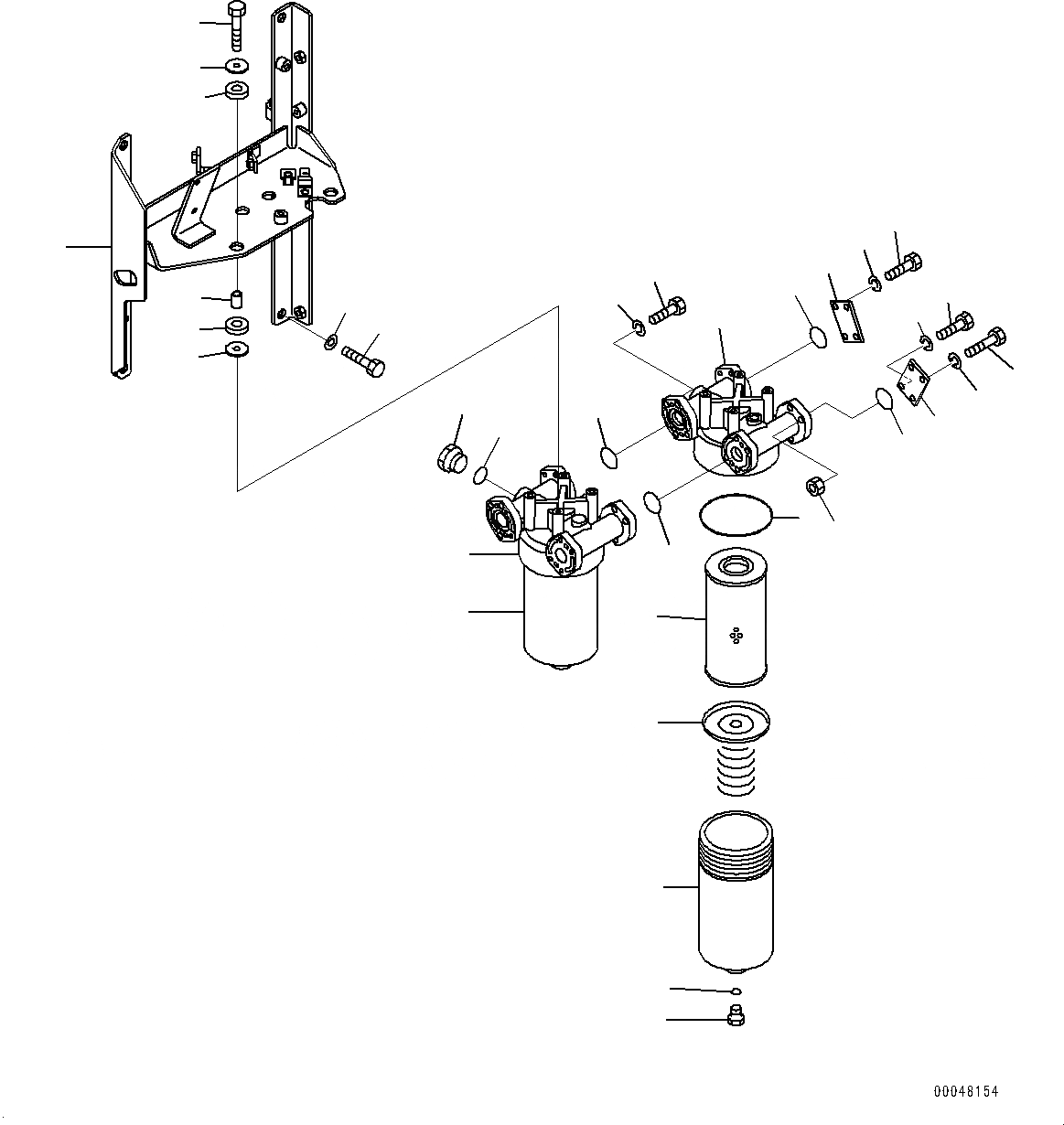 00048154