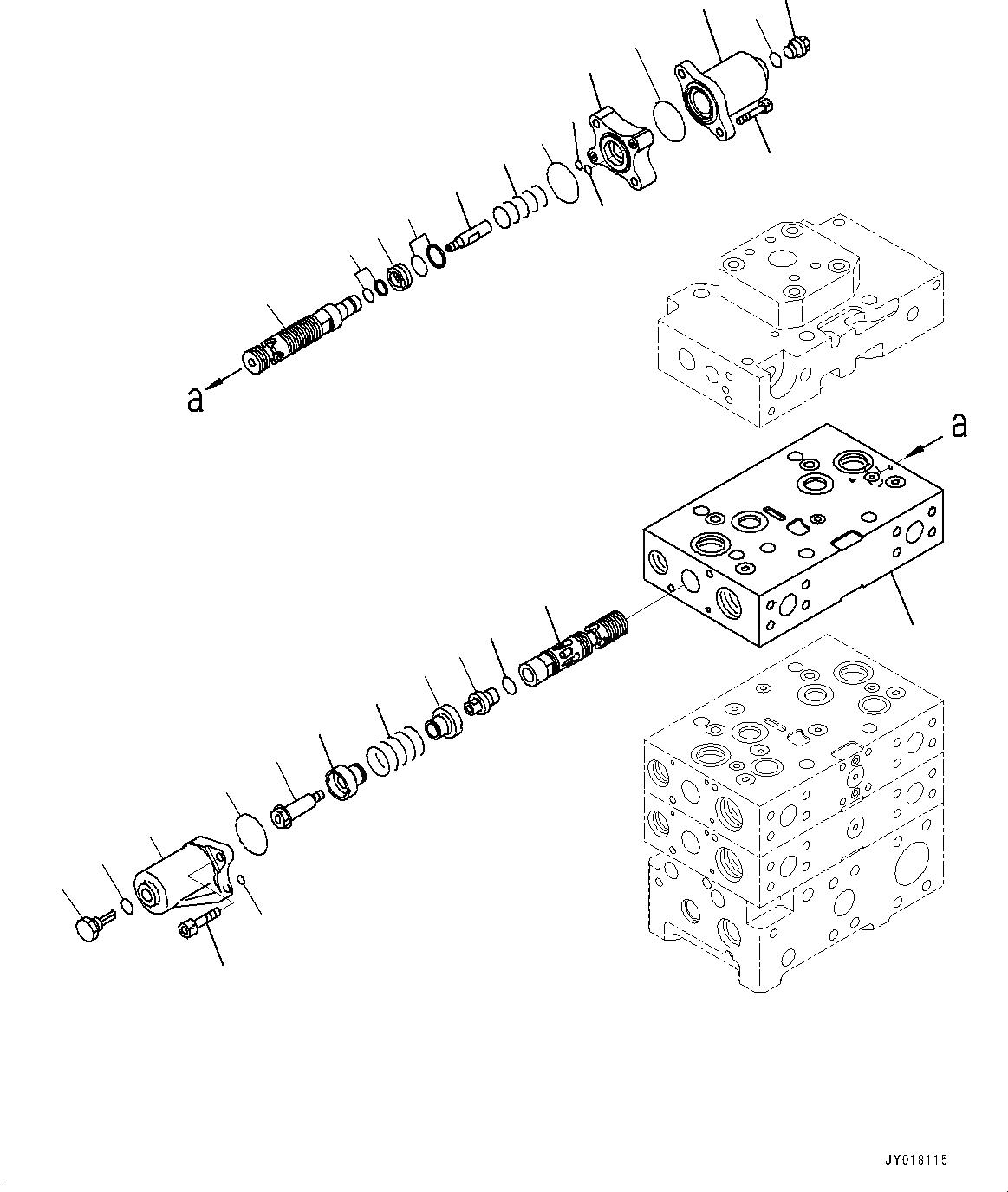 a

a

JY018115