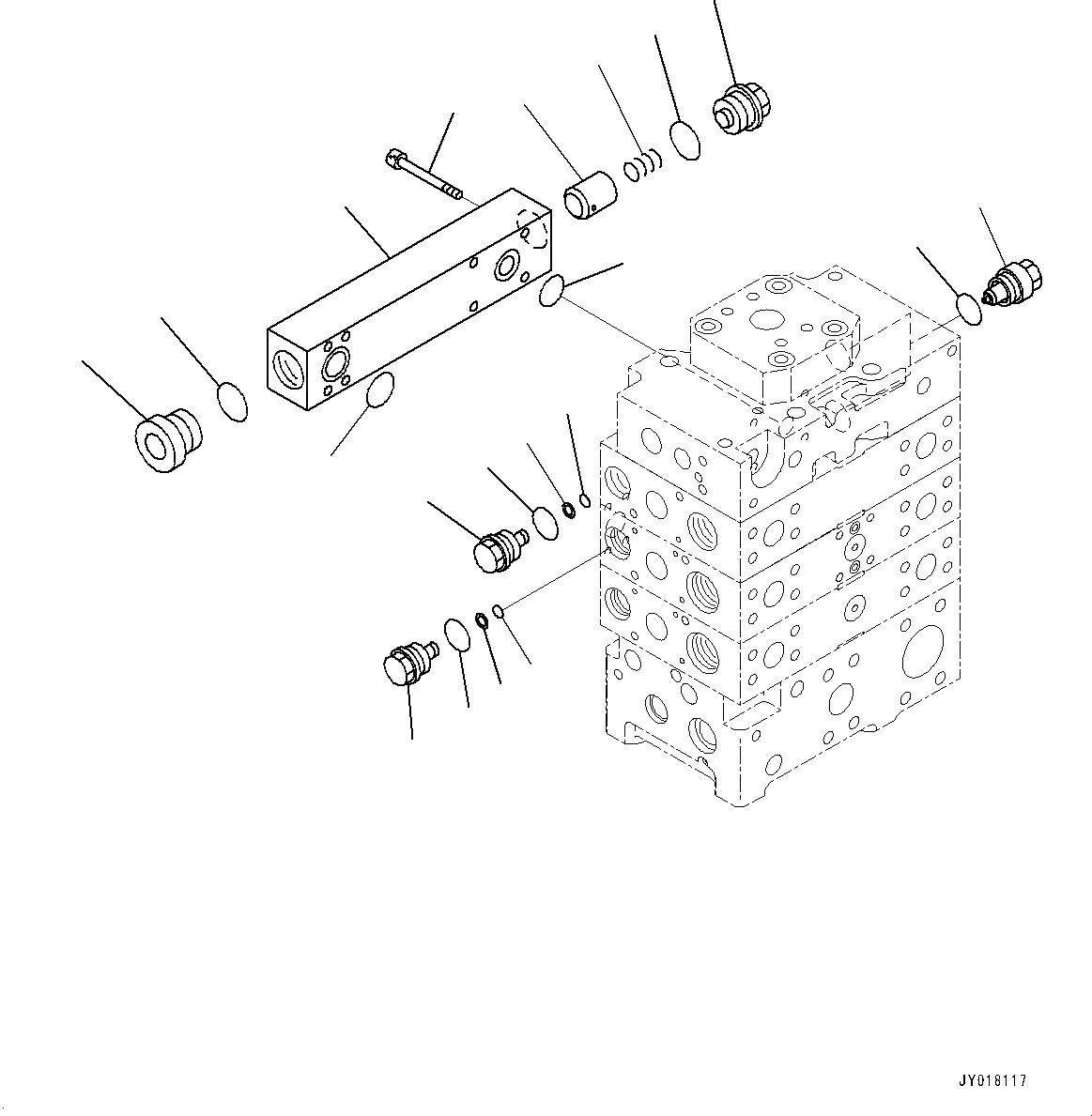 JY018117