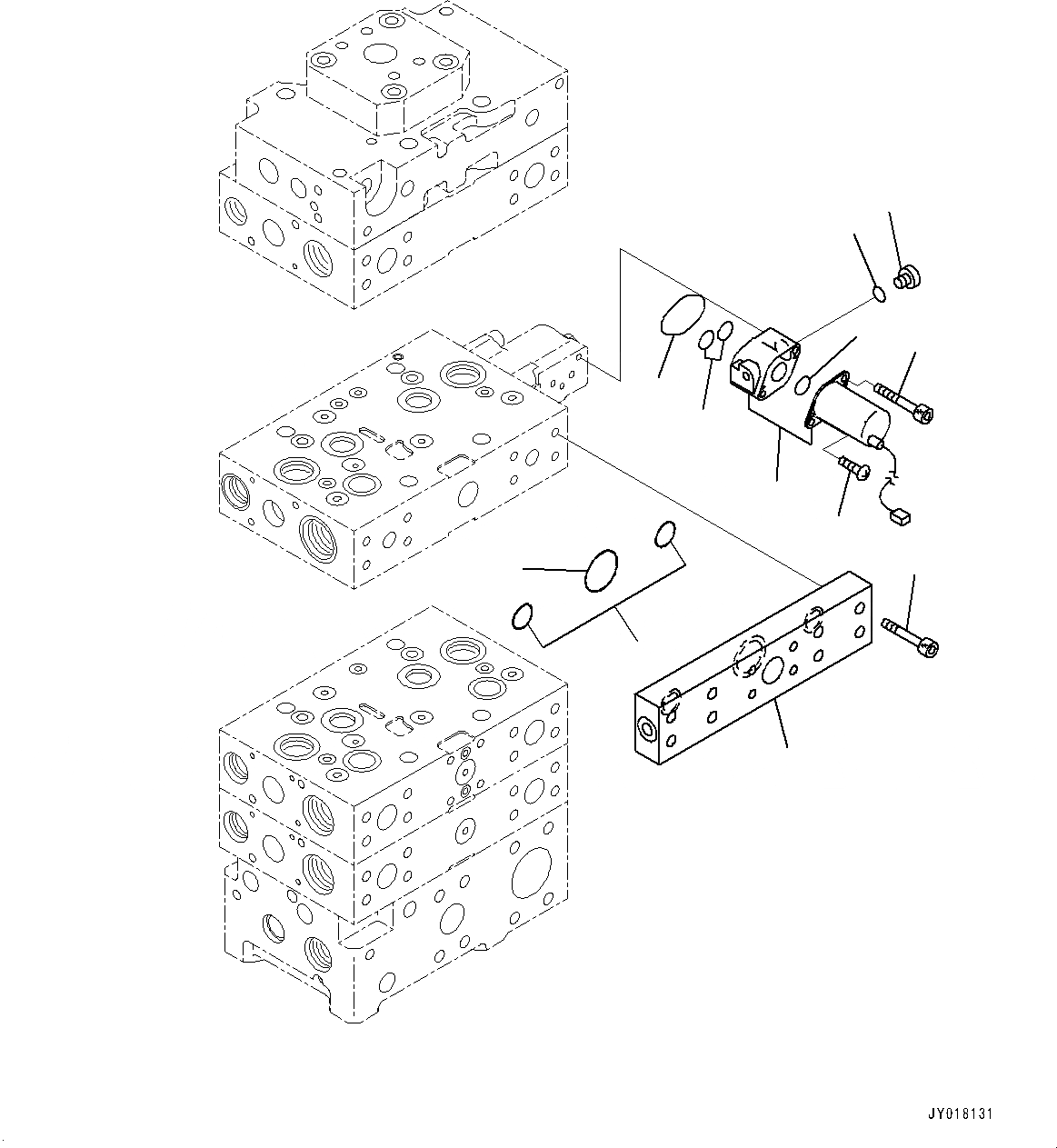 JY018131