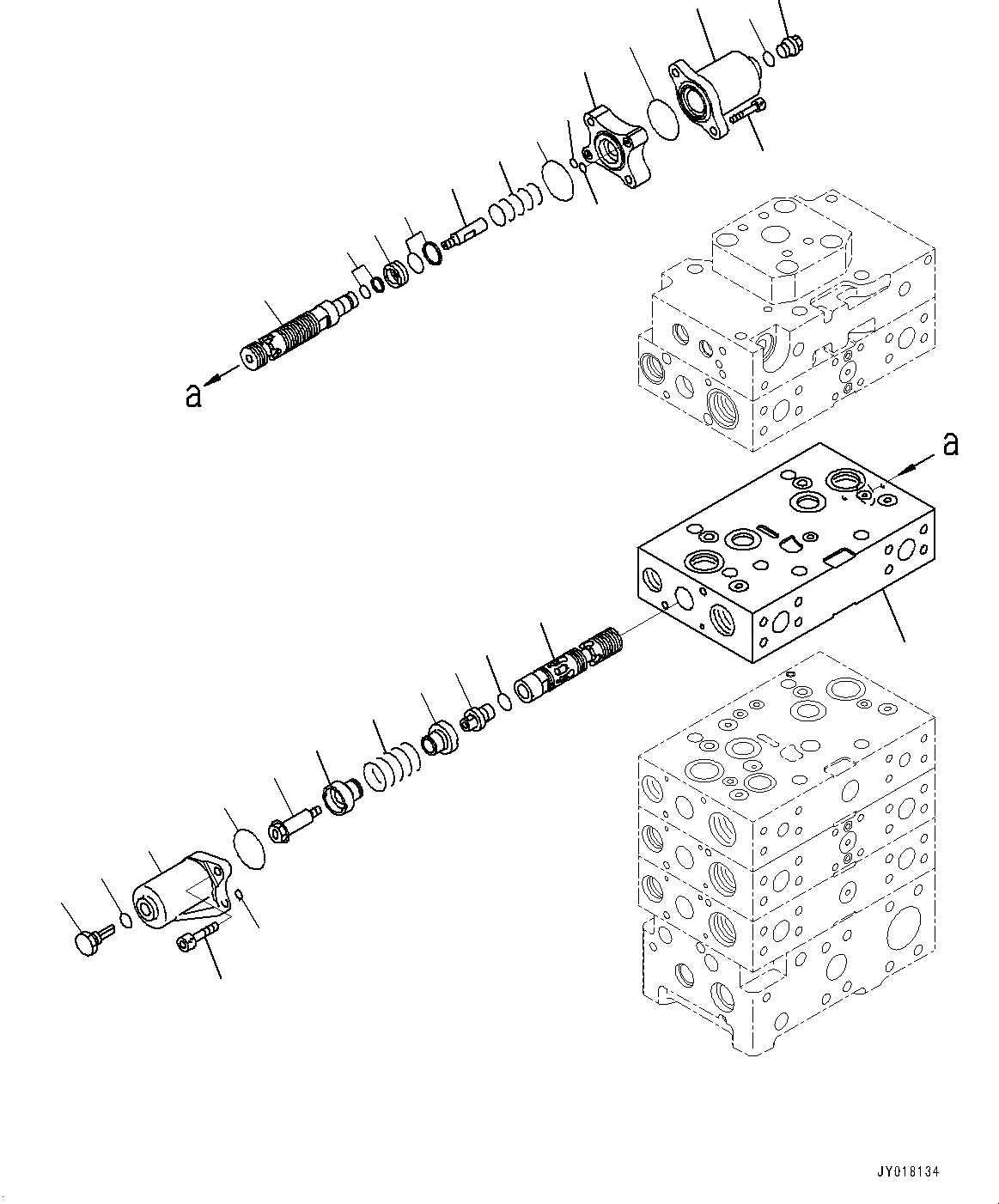 a

a

JY018134