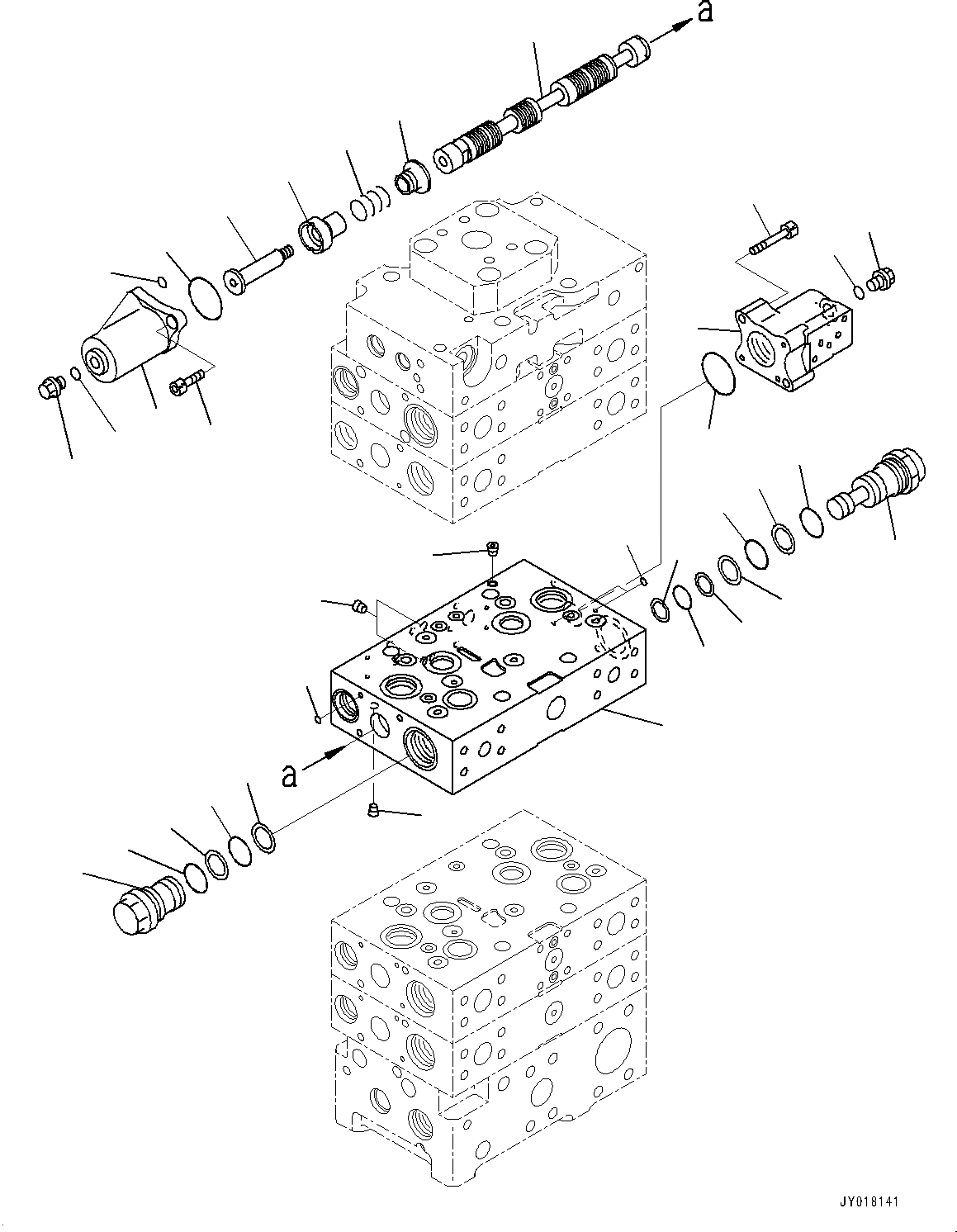 a

a

JY018141