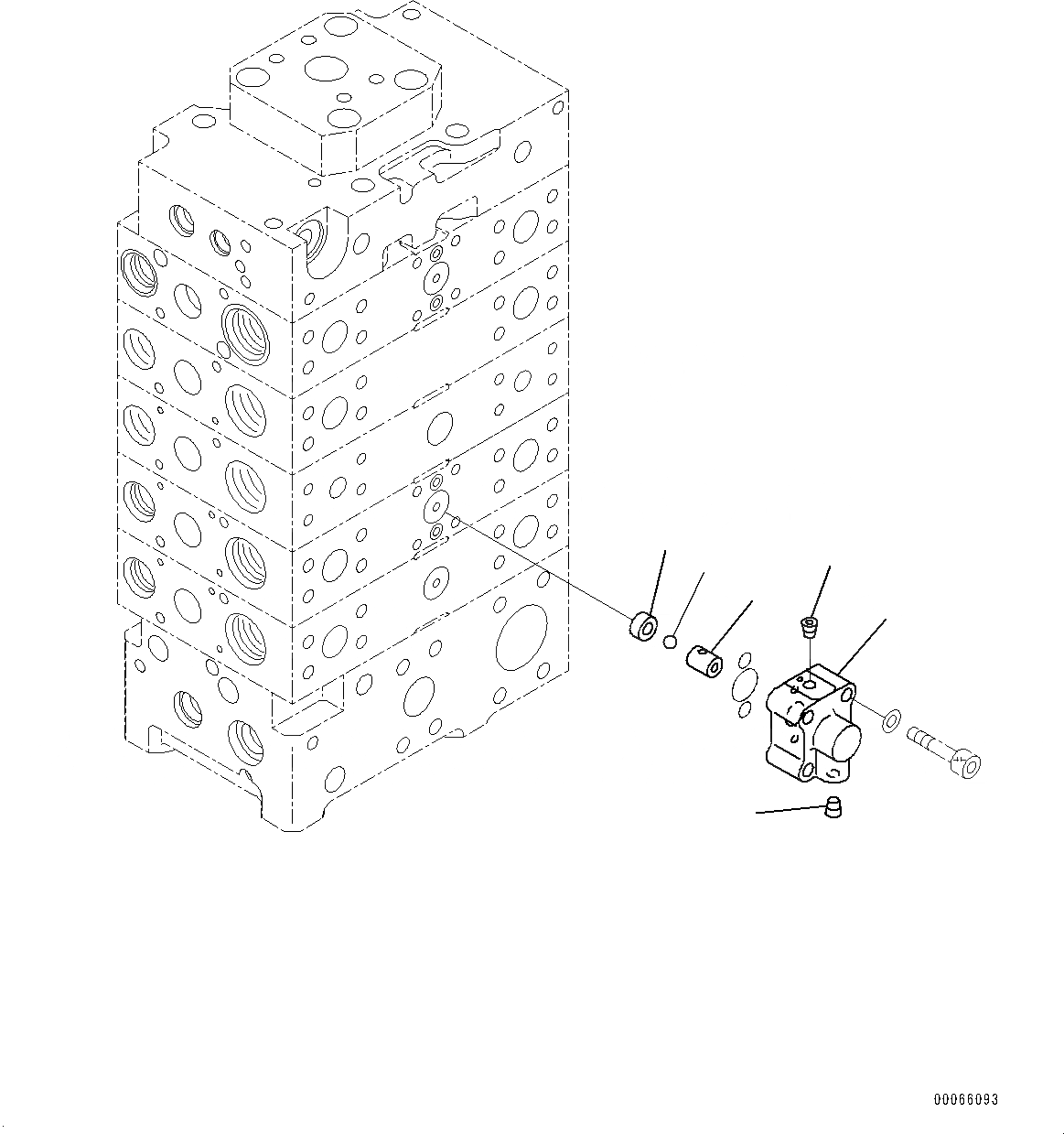 00066093