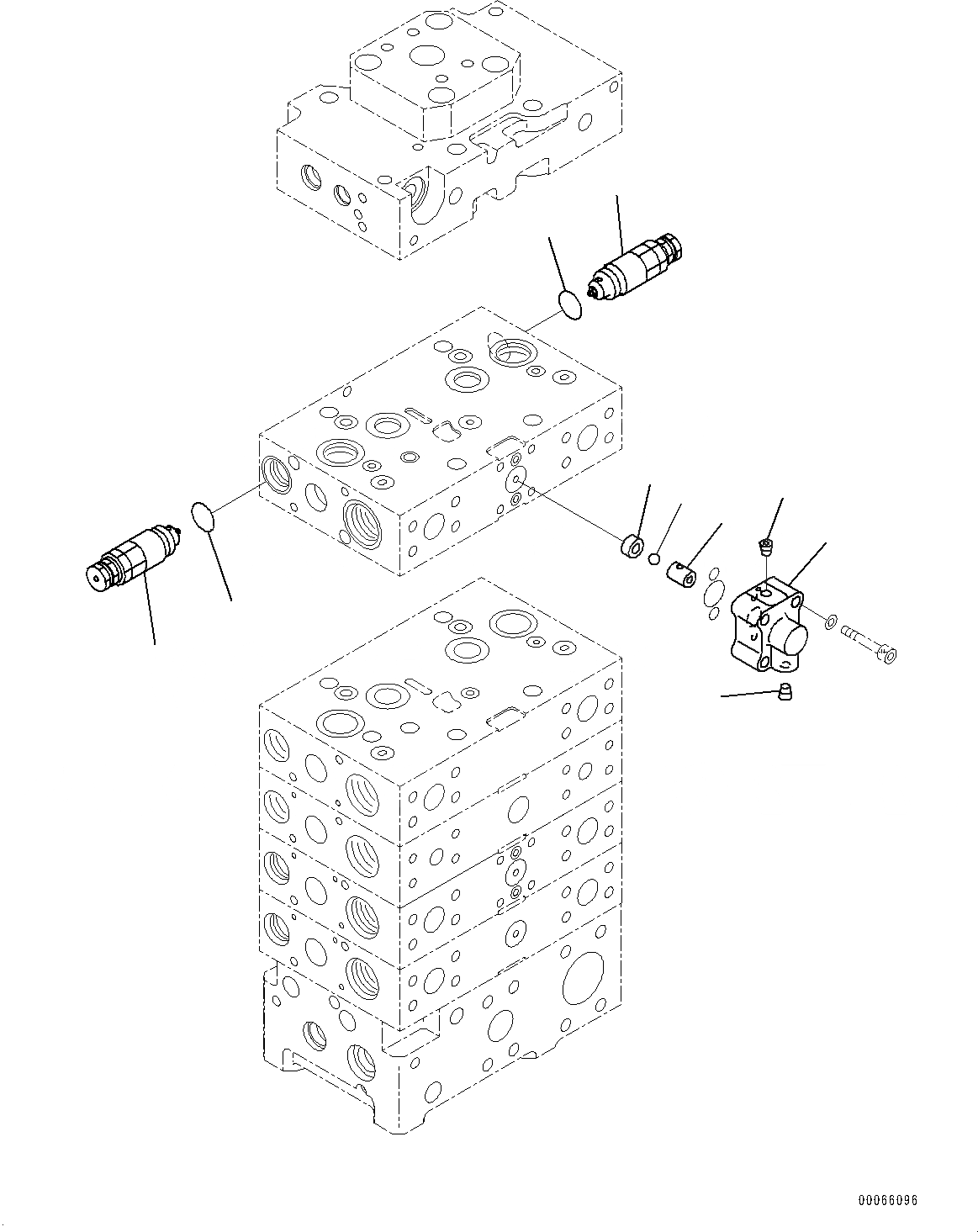 00066096