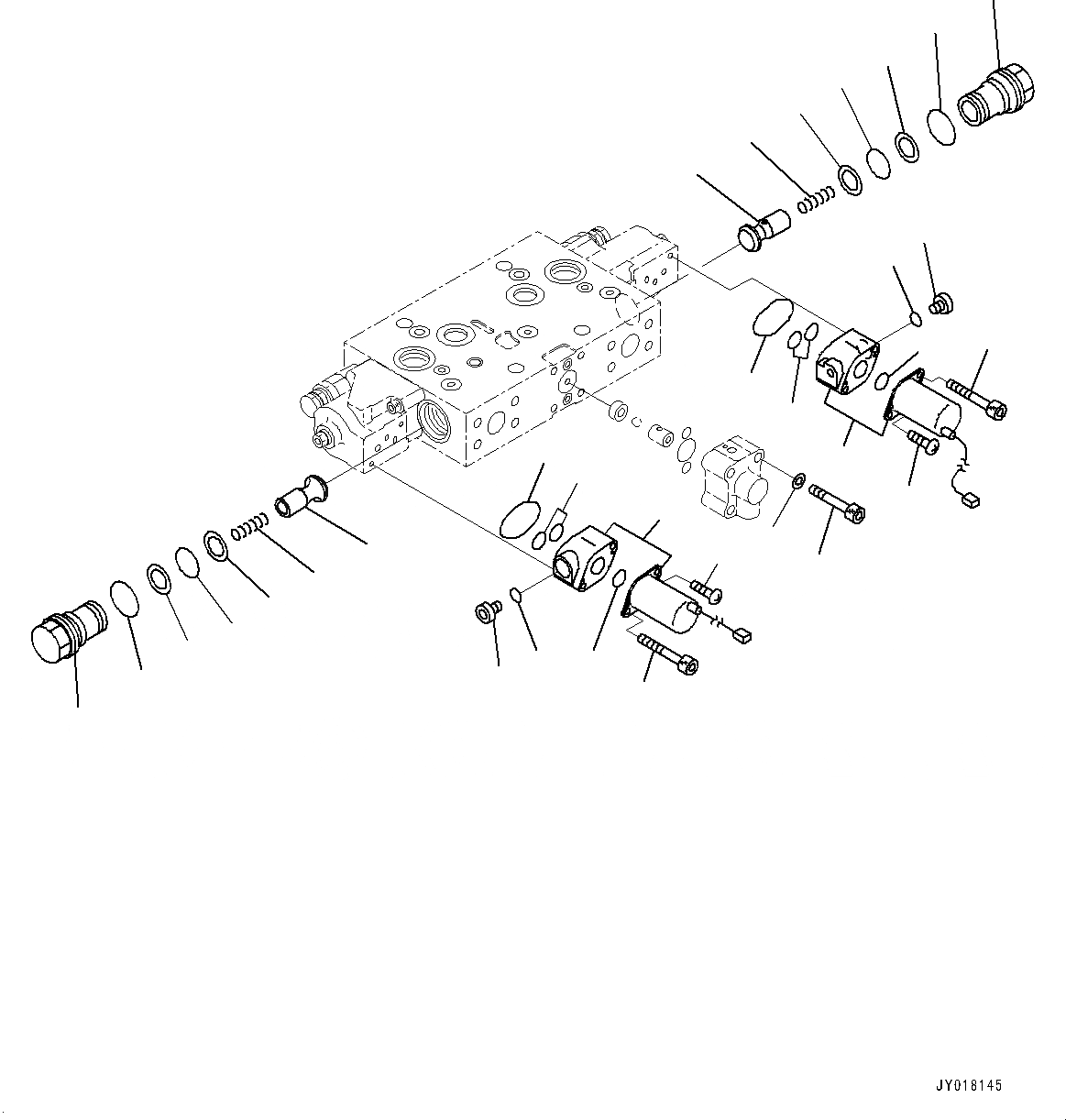 JY018145