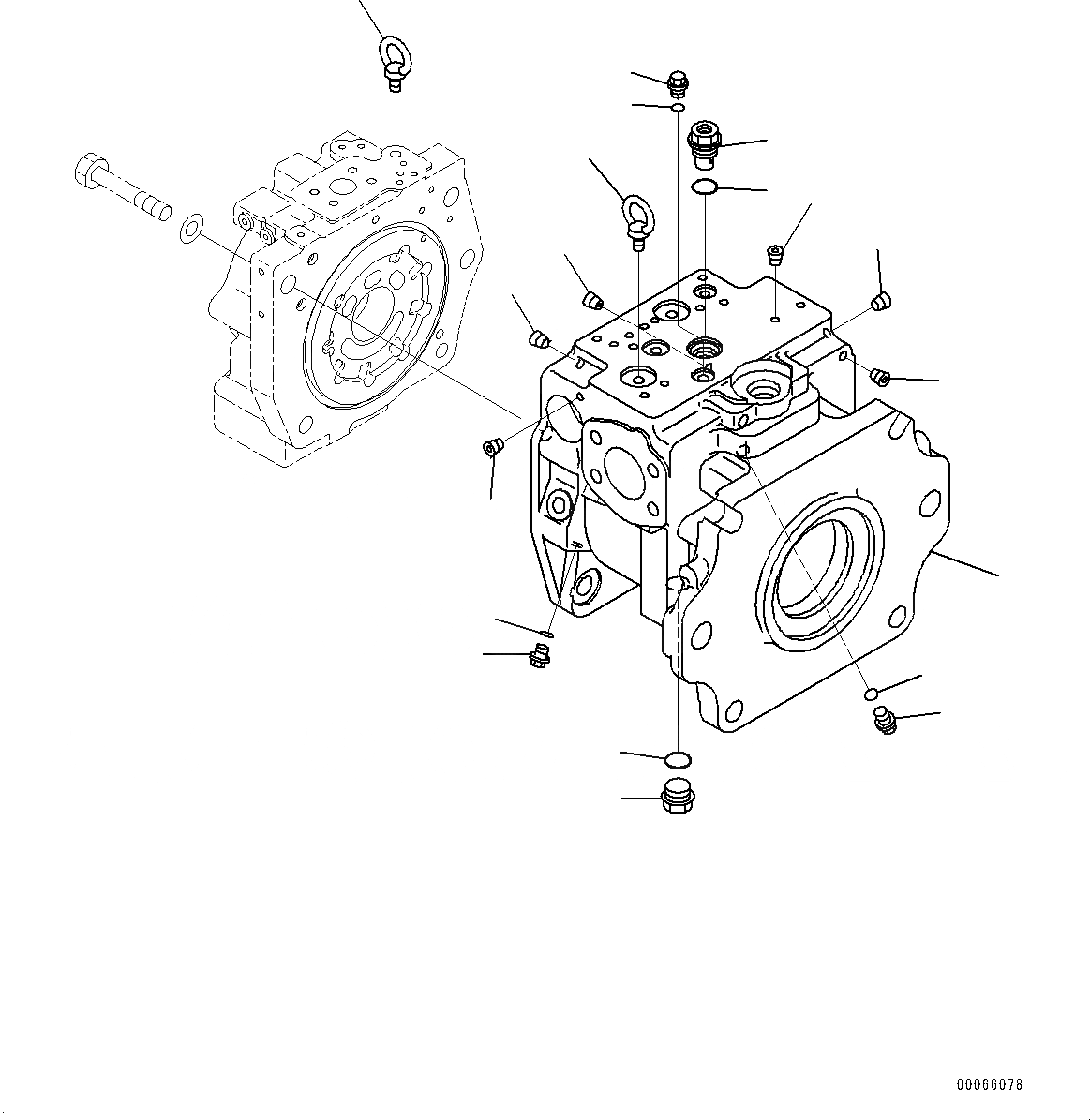 00066078