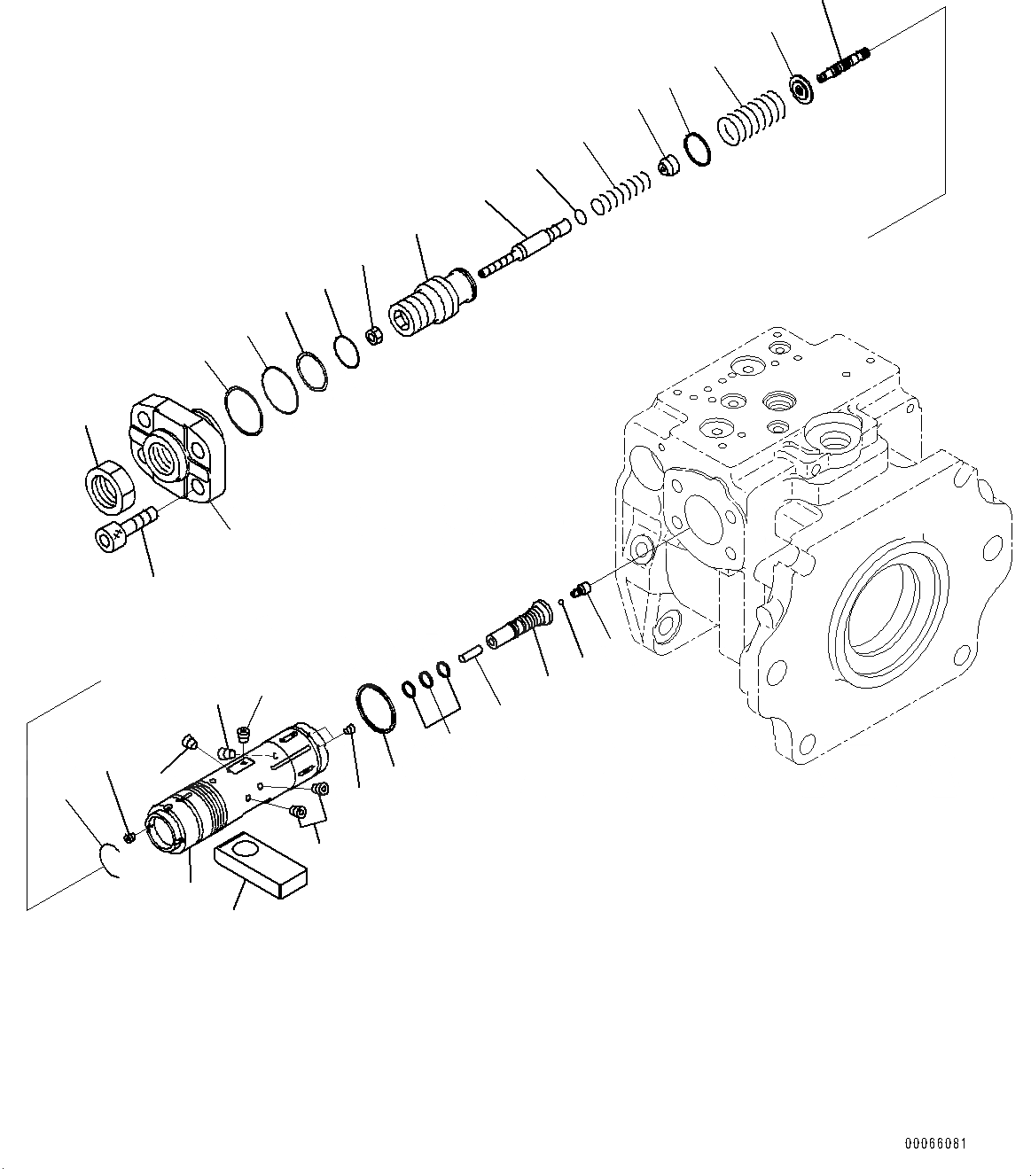 00066081