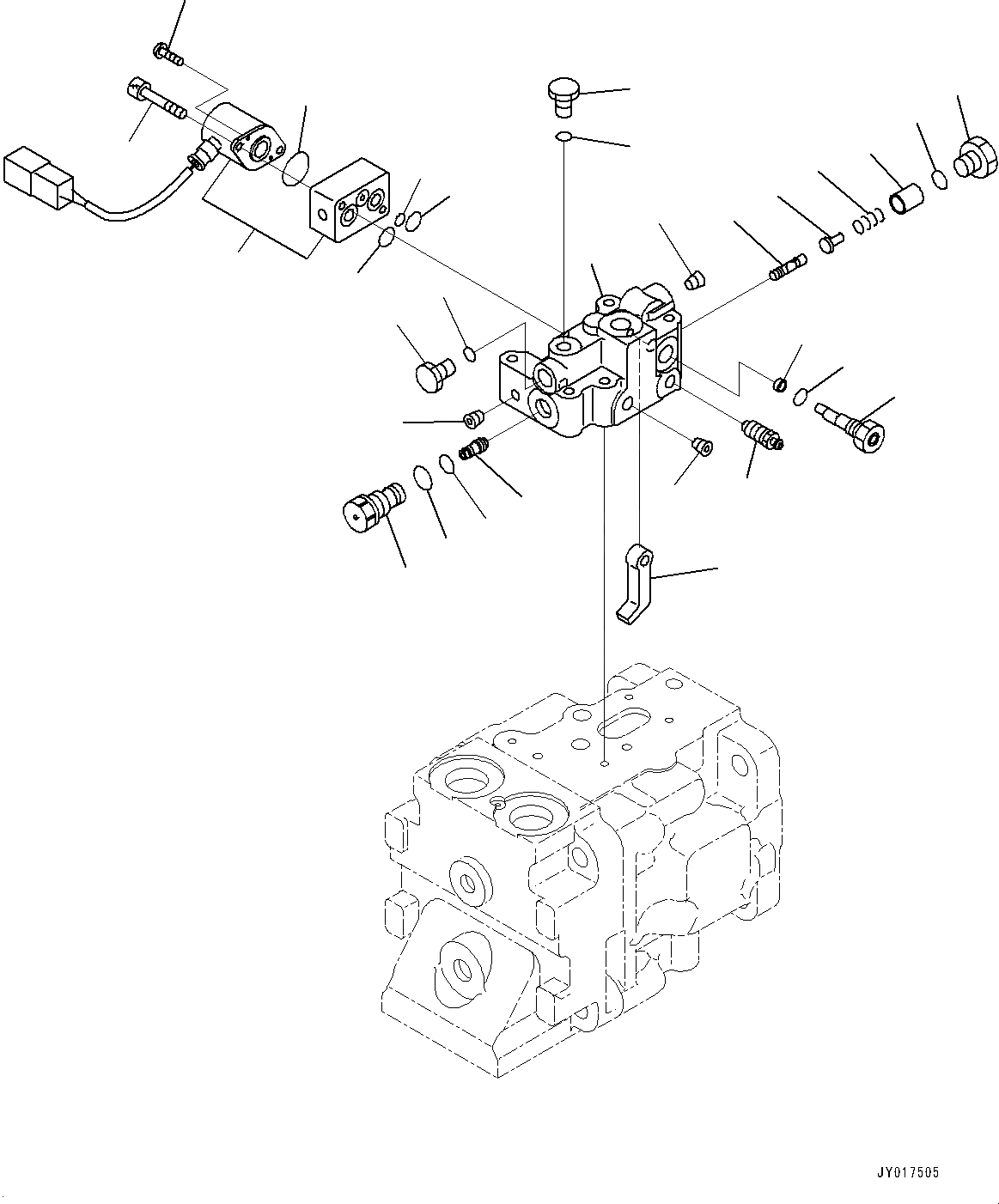 JY017505