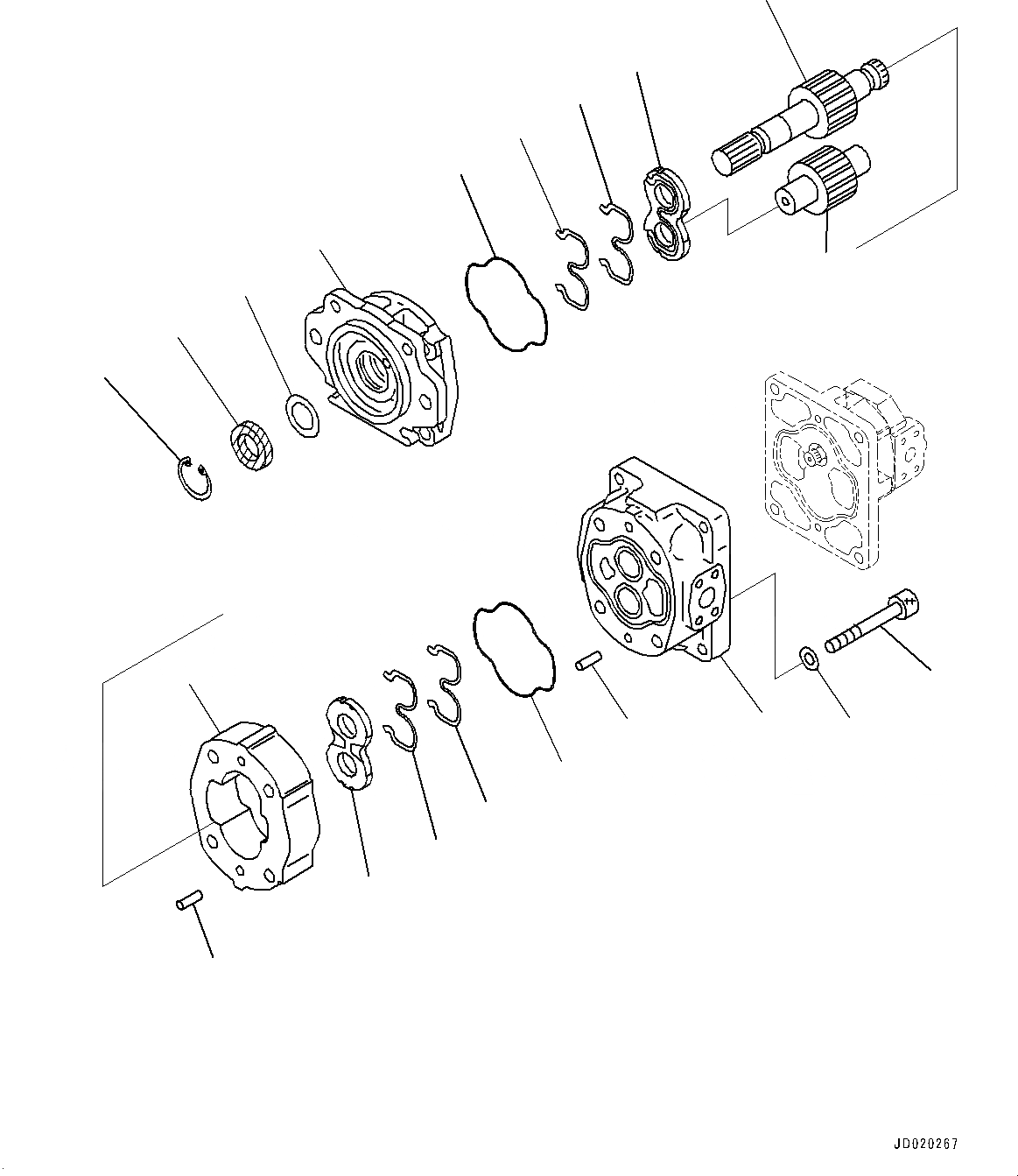 JD020267