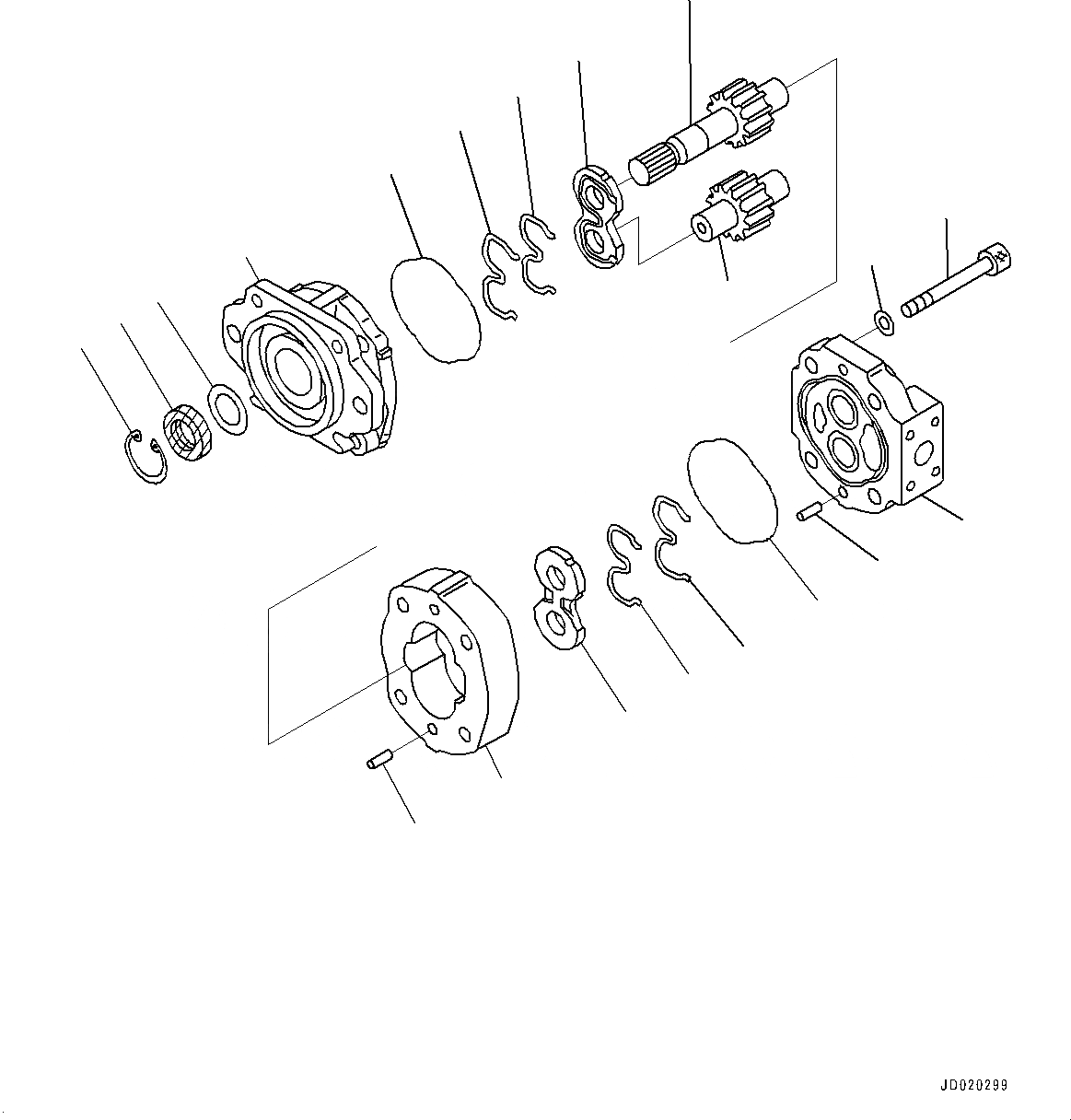 JD020299