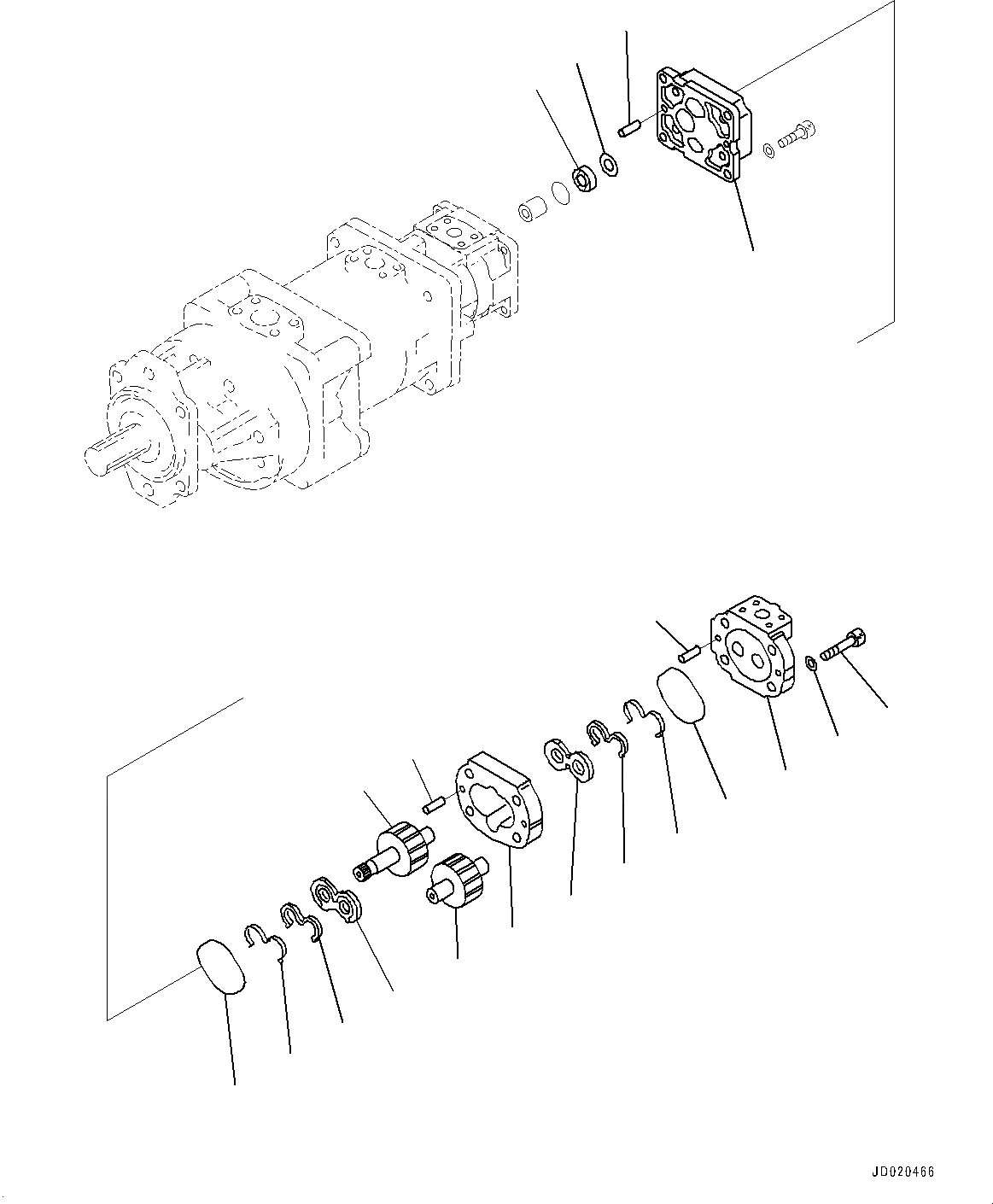 JD020466