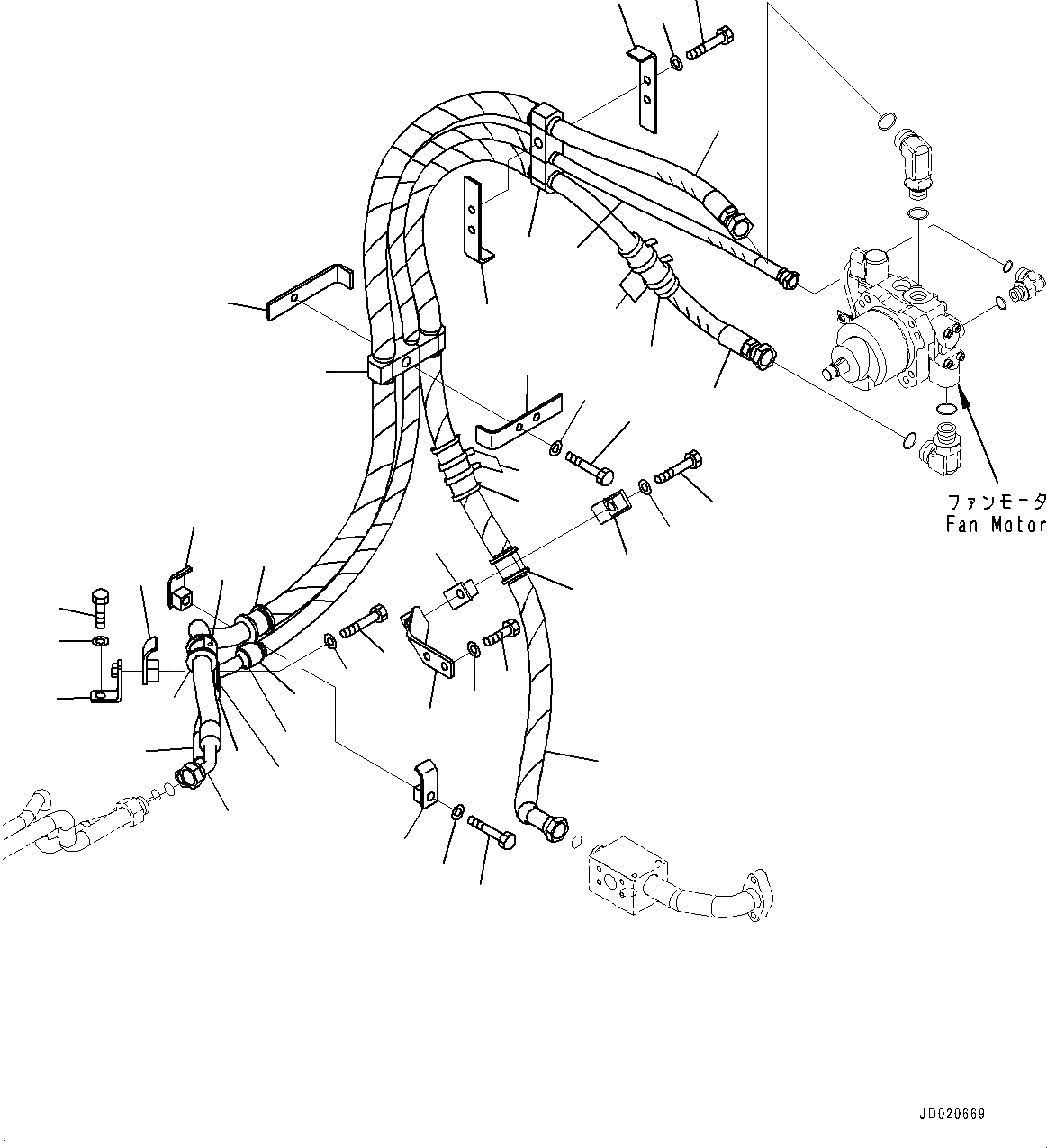 ファンモータ
Fan Motor

JD020669