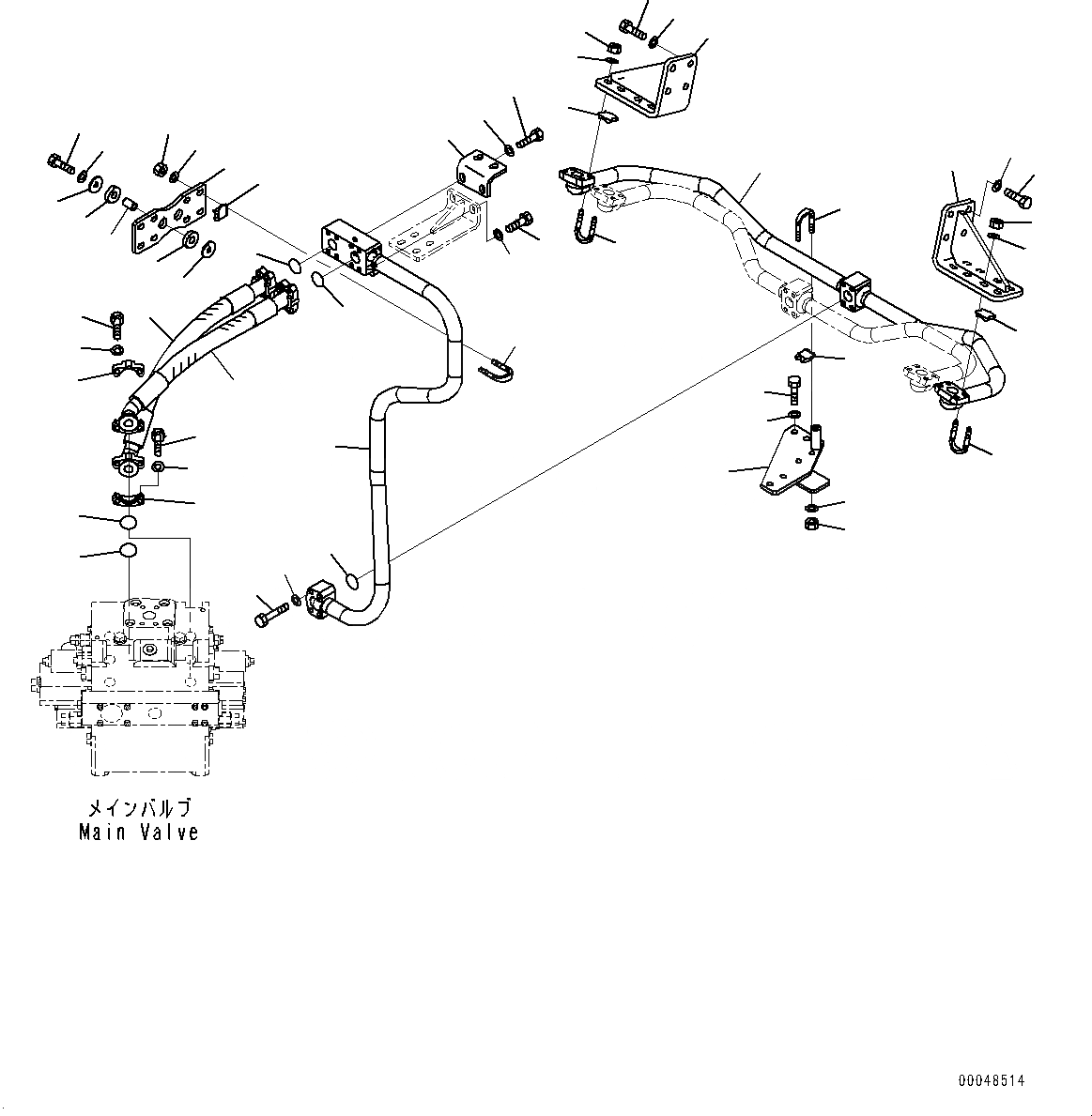 メインバルブ
Main Valve

00048514