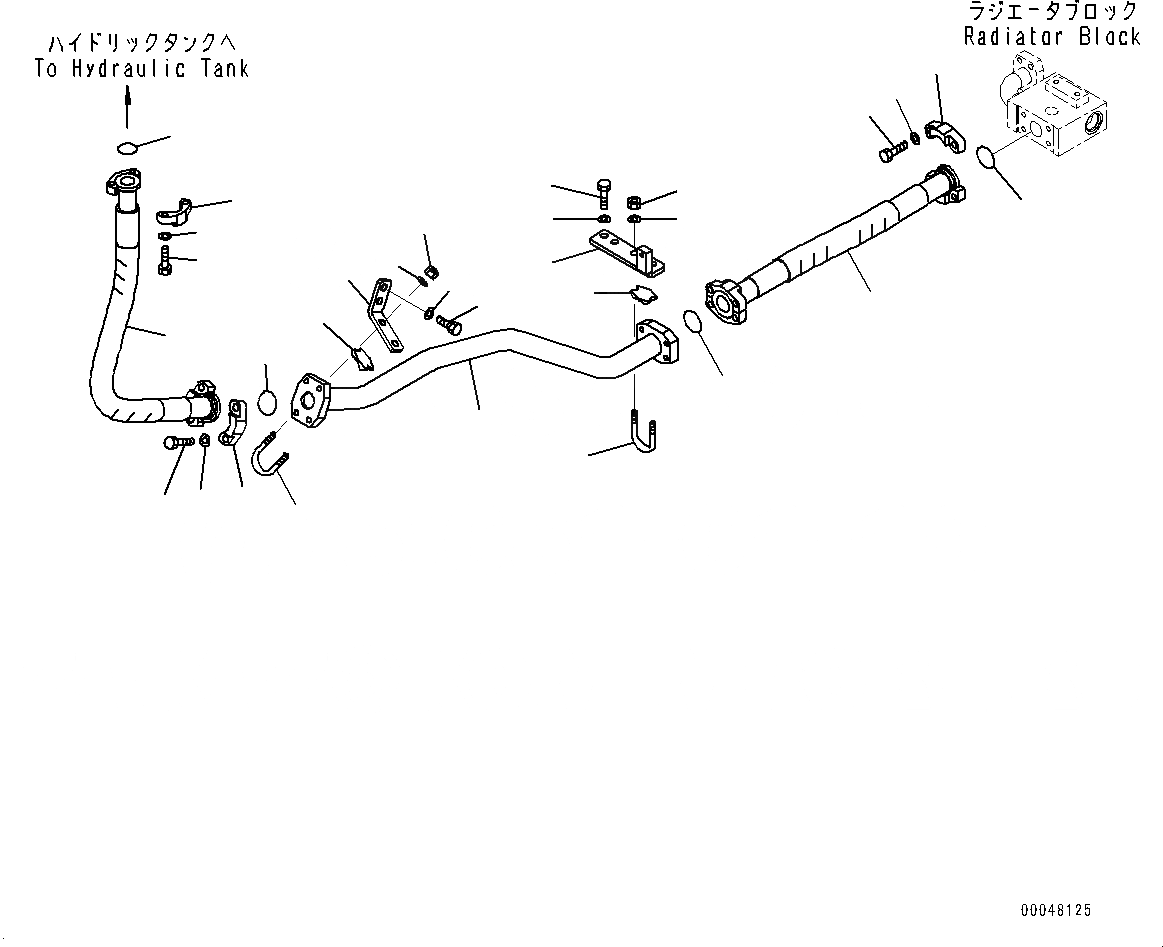 ハイドリックタンクへ
To Hydraulic Tank

ラジエータブロック
Radiator Block

00048125