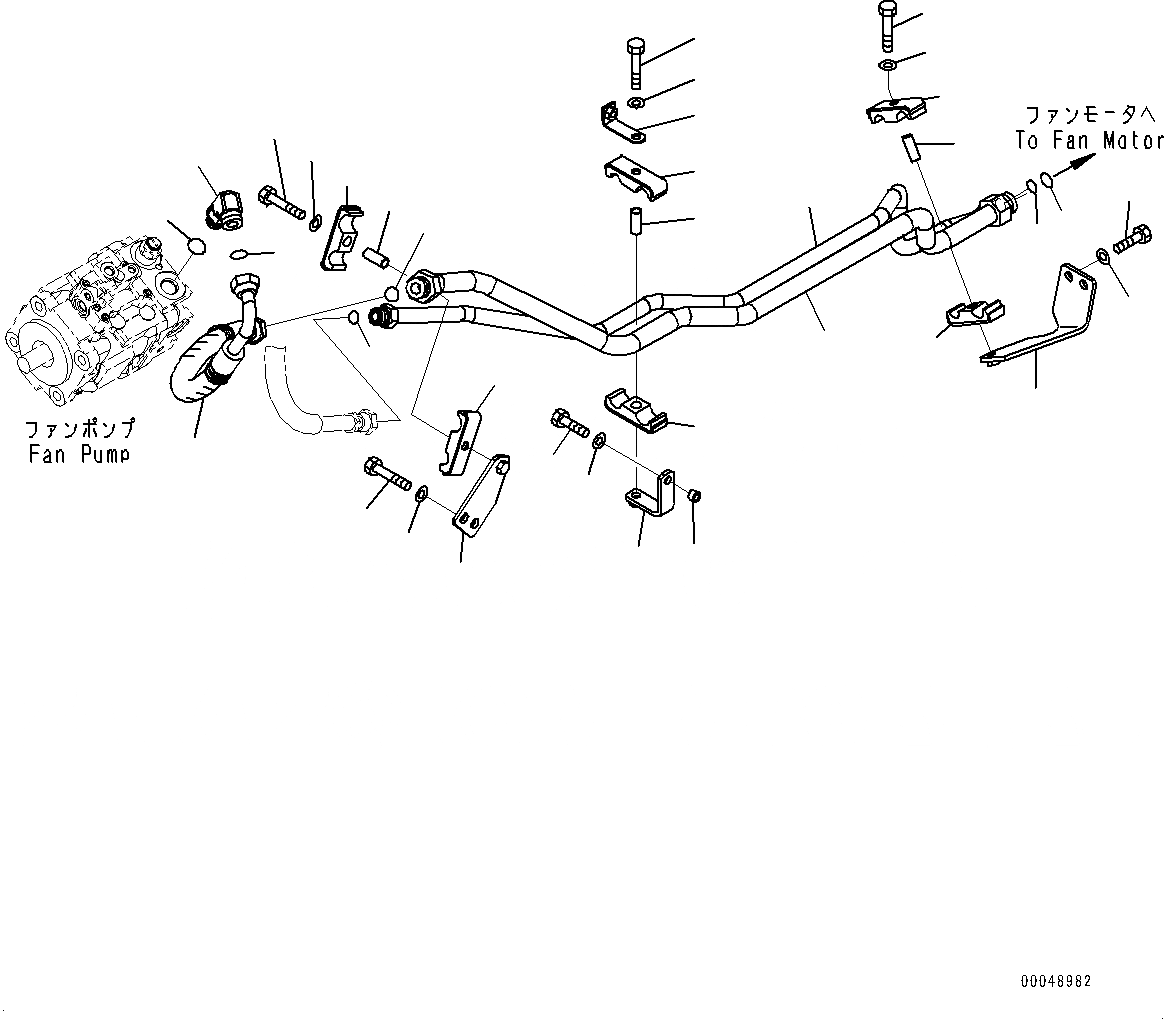 ファンモータへ
To Fan Motor

ファンポンプ
Fan Pump

00048982