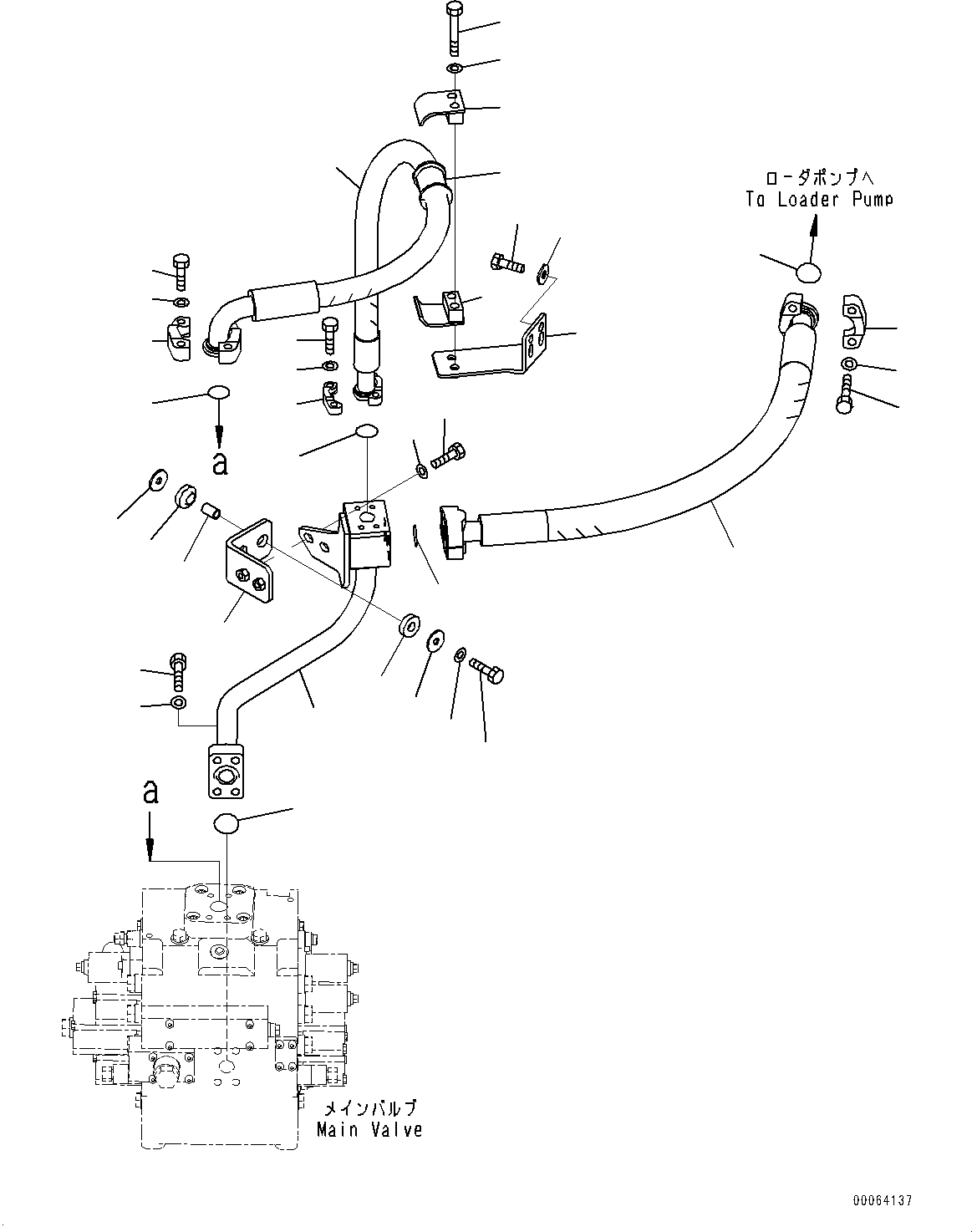 ローダポンプへ
To Loader Pump

a

a

メインバルブ
Main Valve

00064137