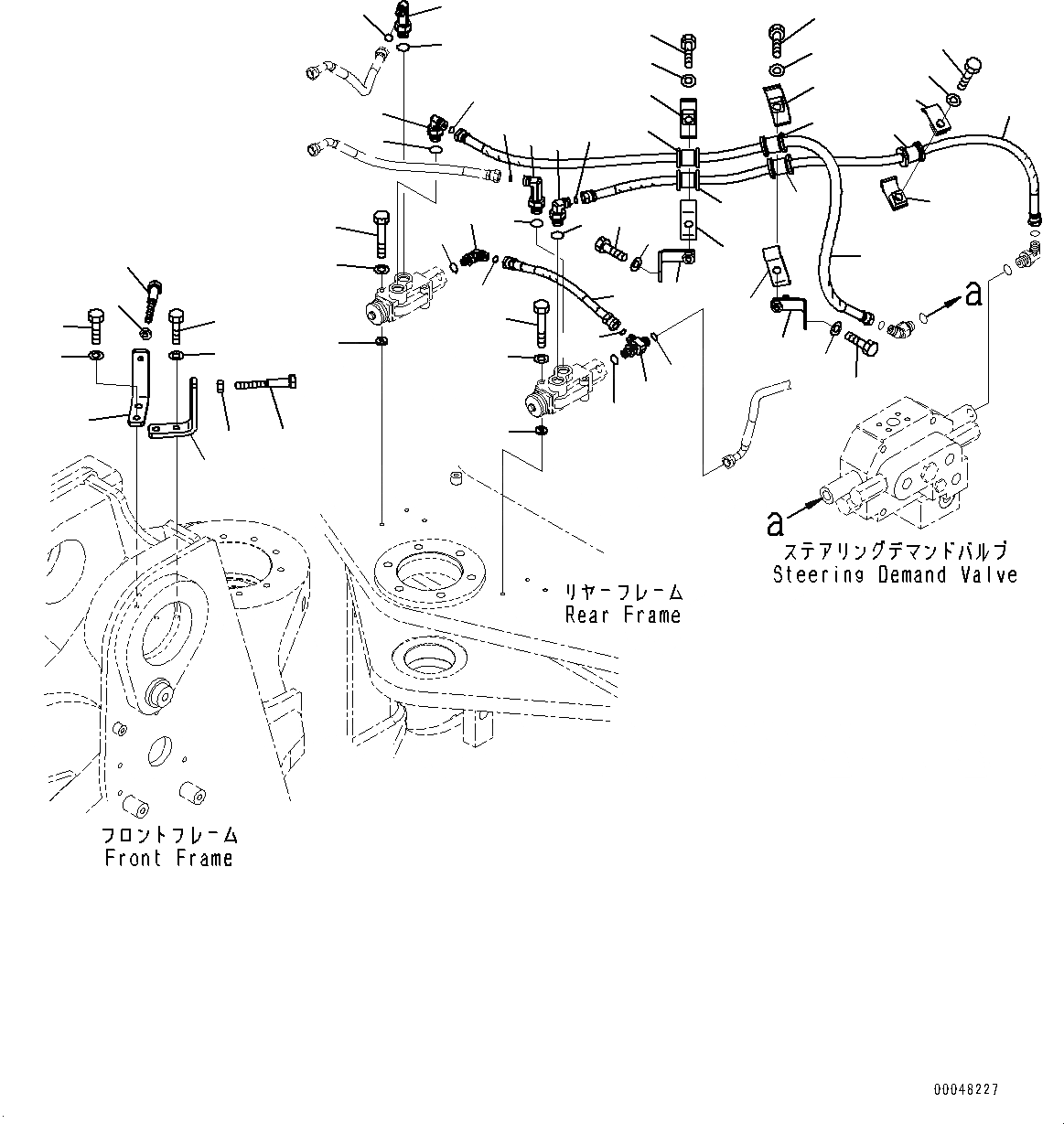 a

a

ステアリングデマンドバルブ
Steering Demand Valve

リヤーフレーム
Rear Frame

フロントフレーム
Front Frame

00048227