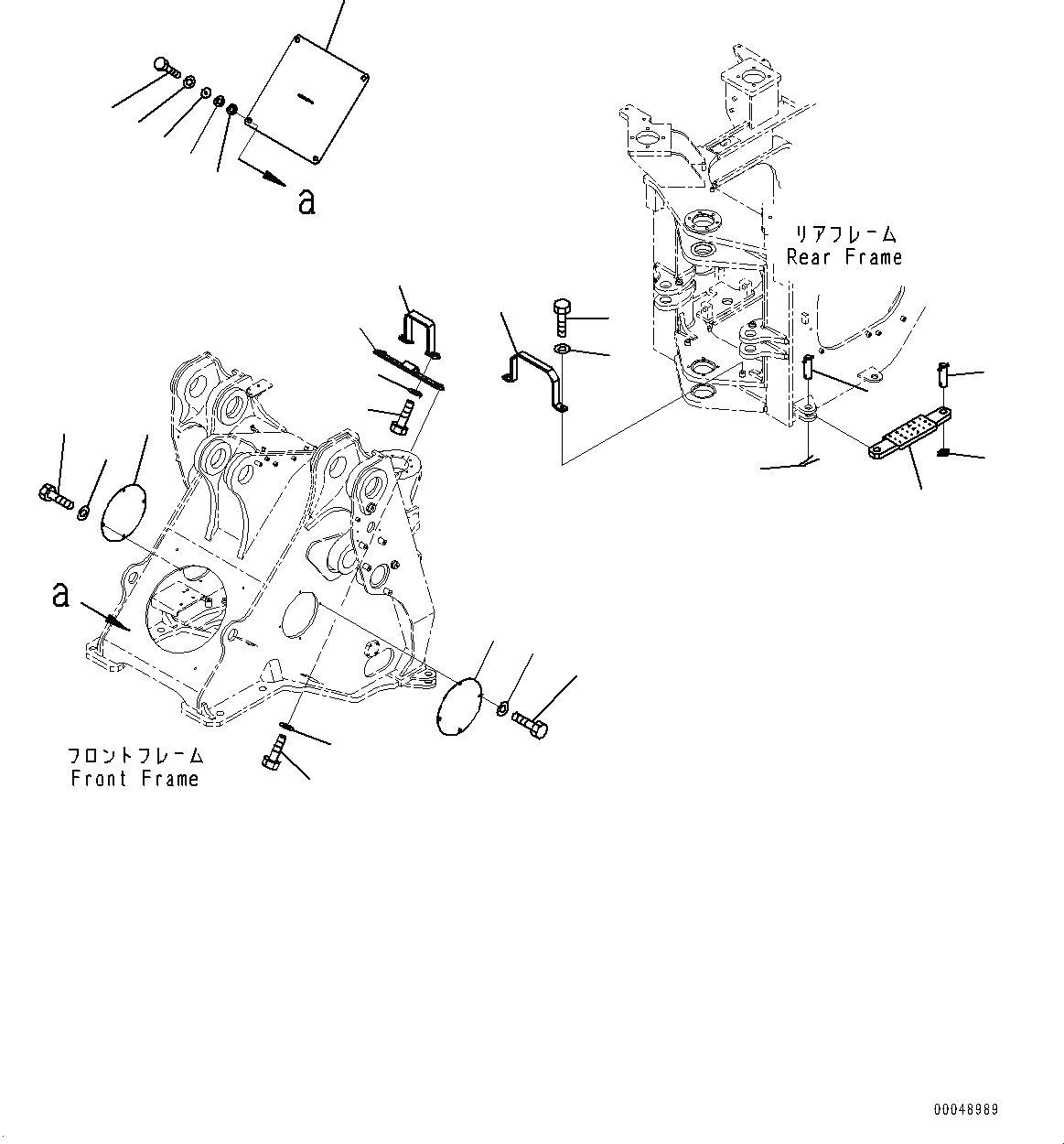 a

リアフレーム
Rear Frame

a

フロントフレーム
Front Frame

00048989