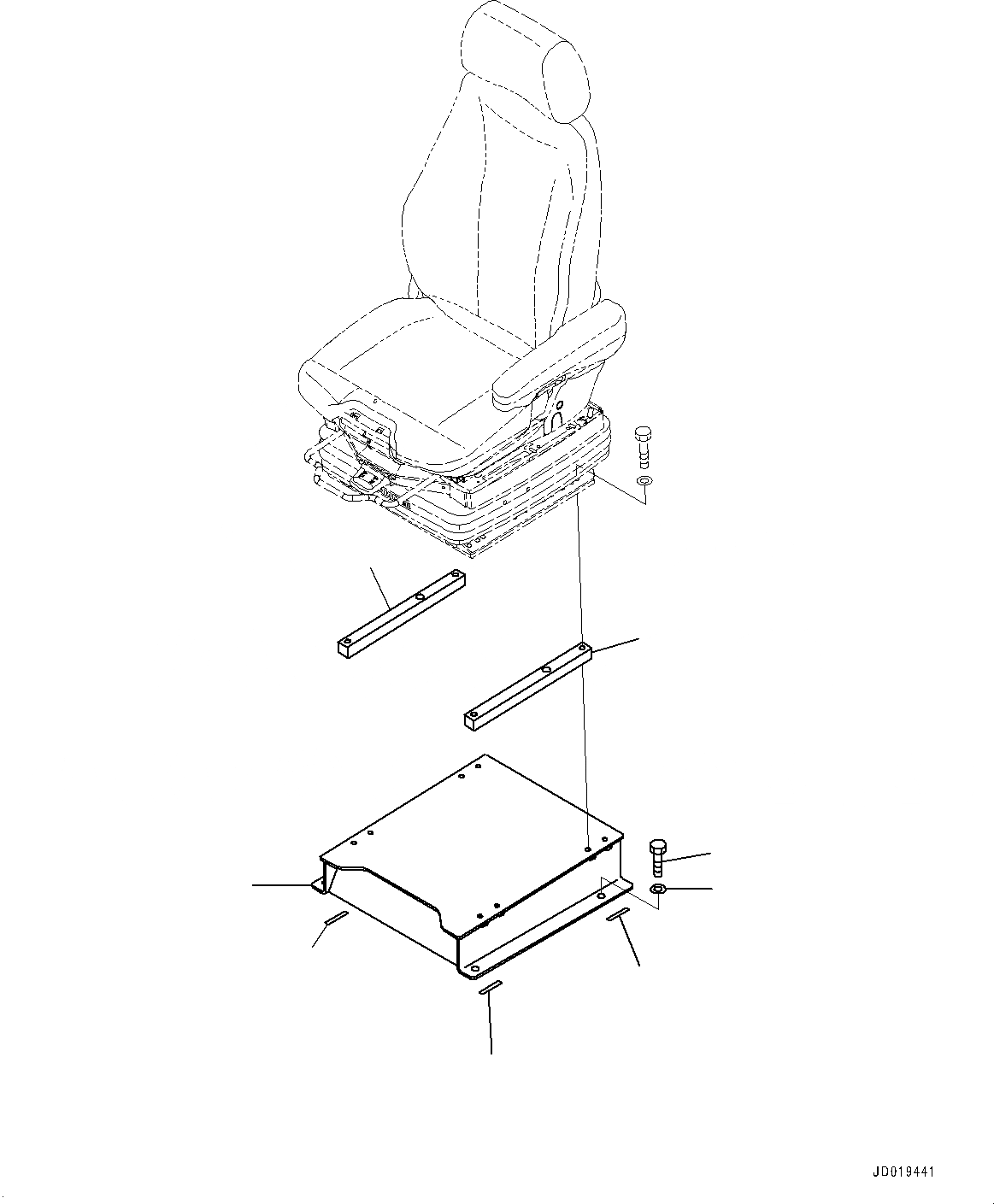 JD019441