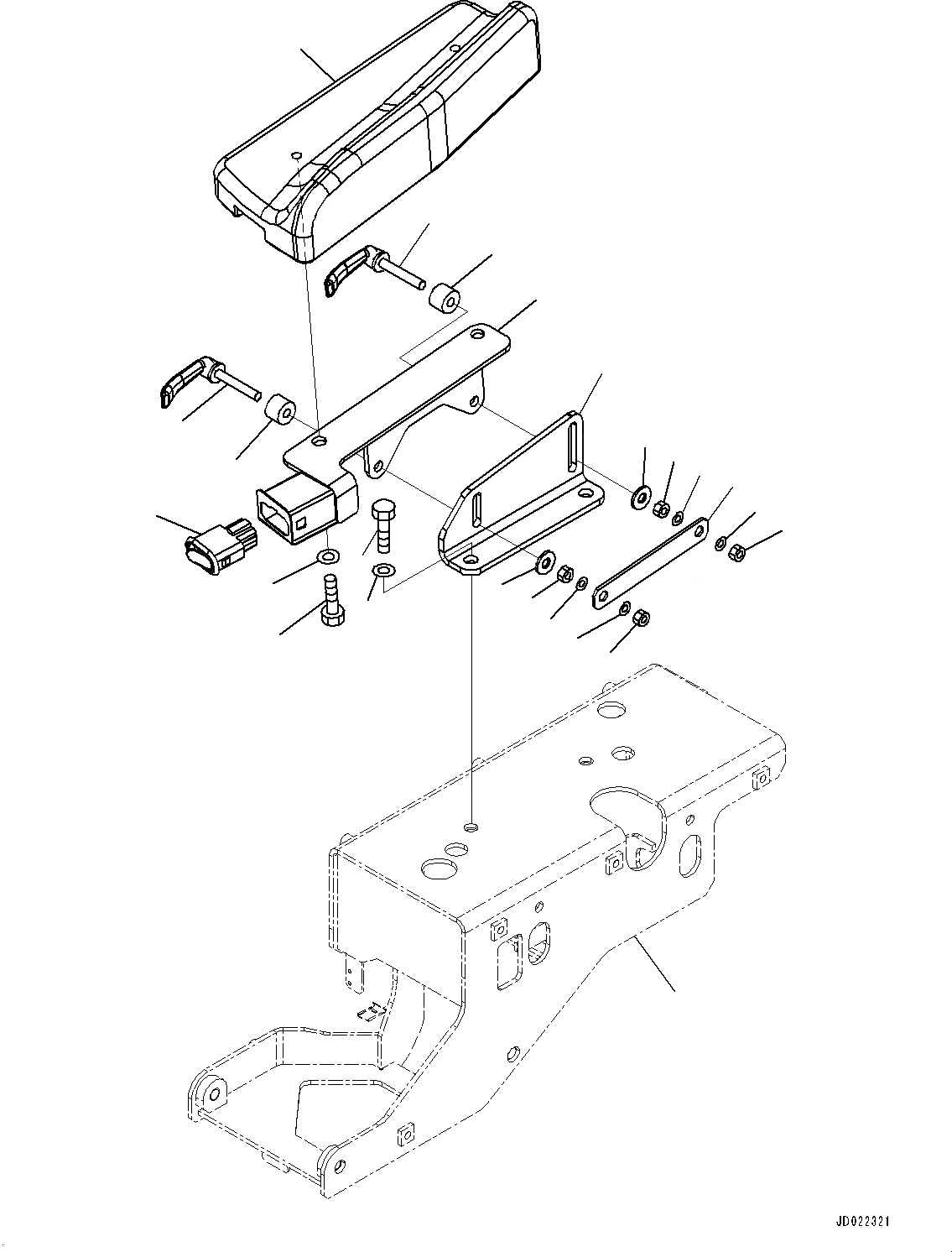 JD022321