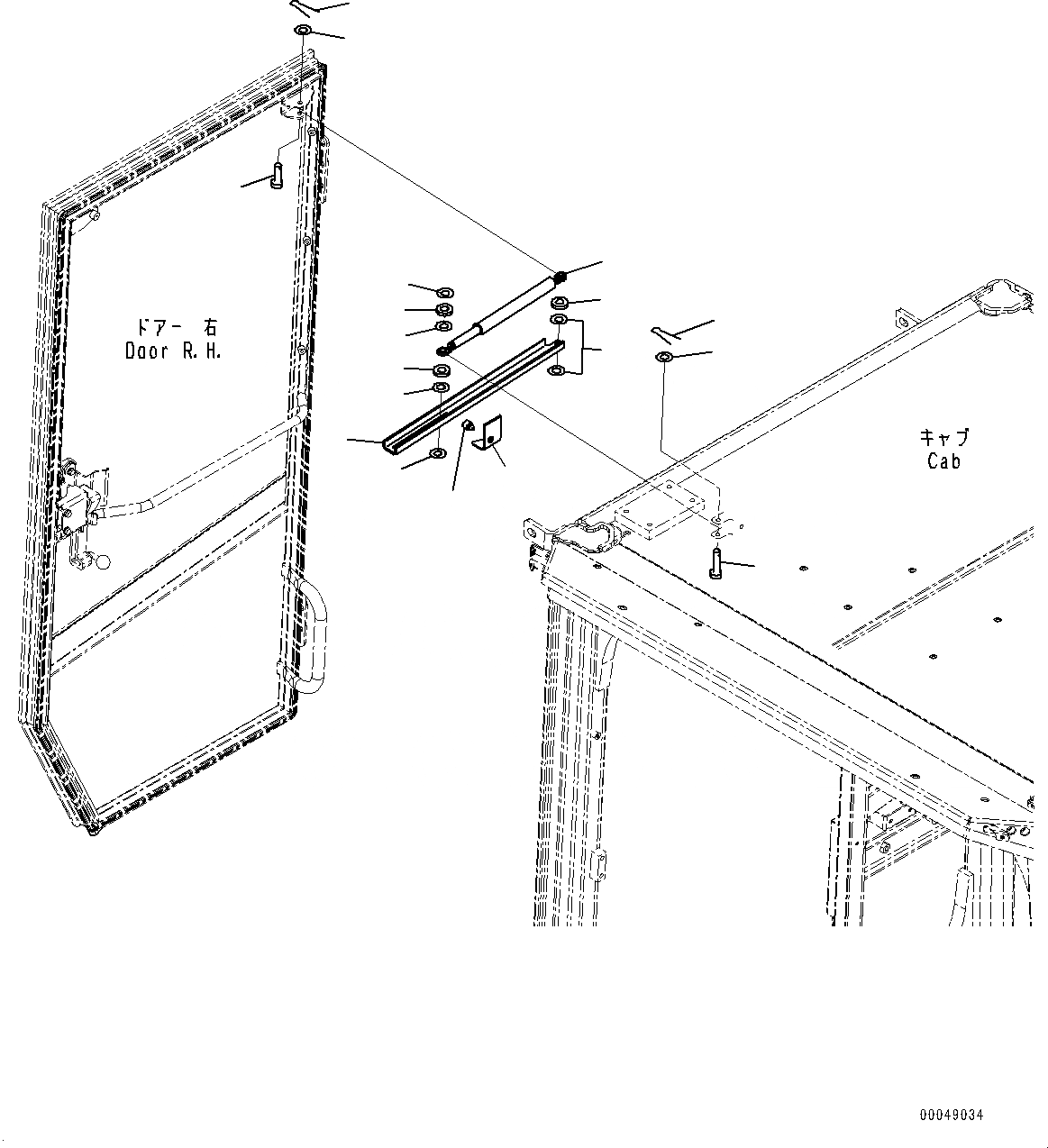 ドアー 右
Door R.H.

キャブ
Cab

00049034