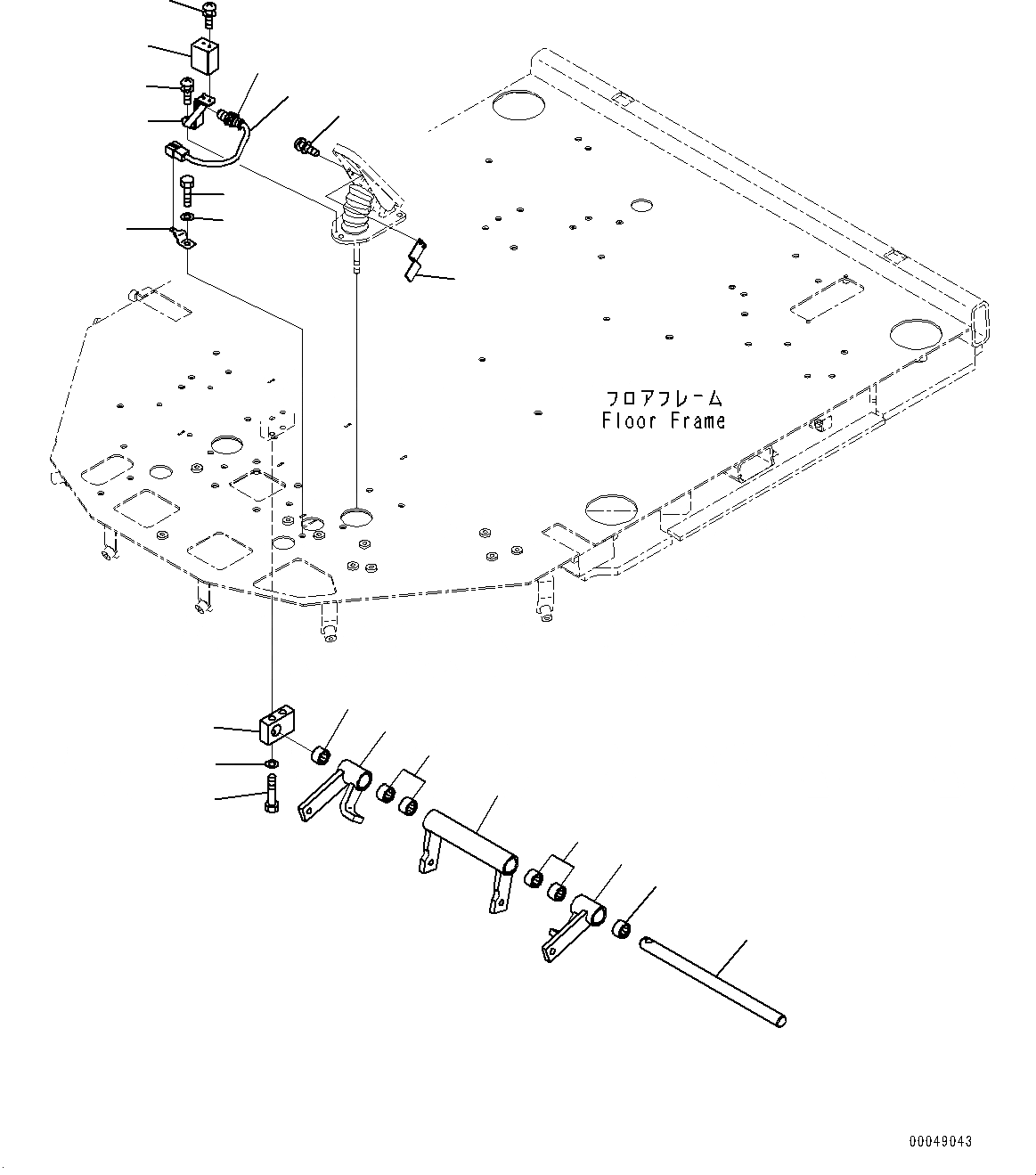 フロアフレーム
Floor Frame

00049043