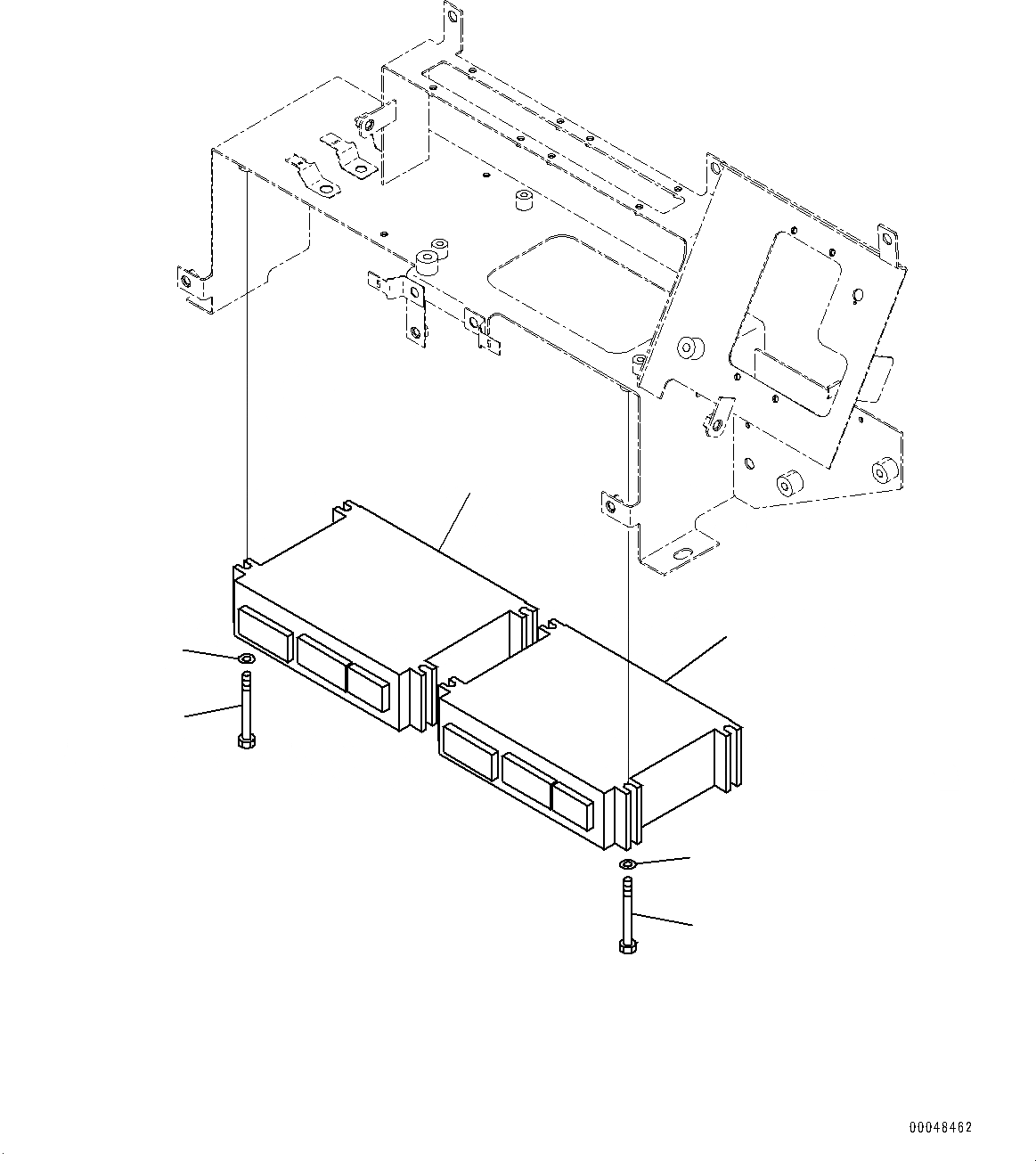 00048462