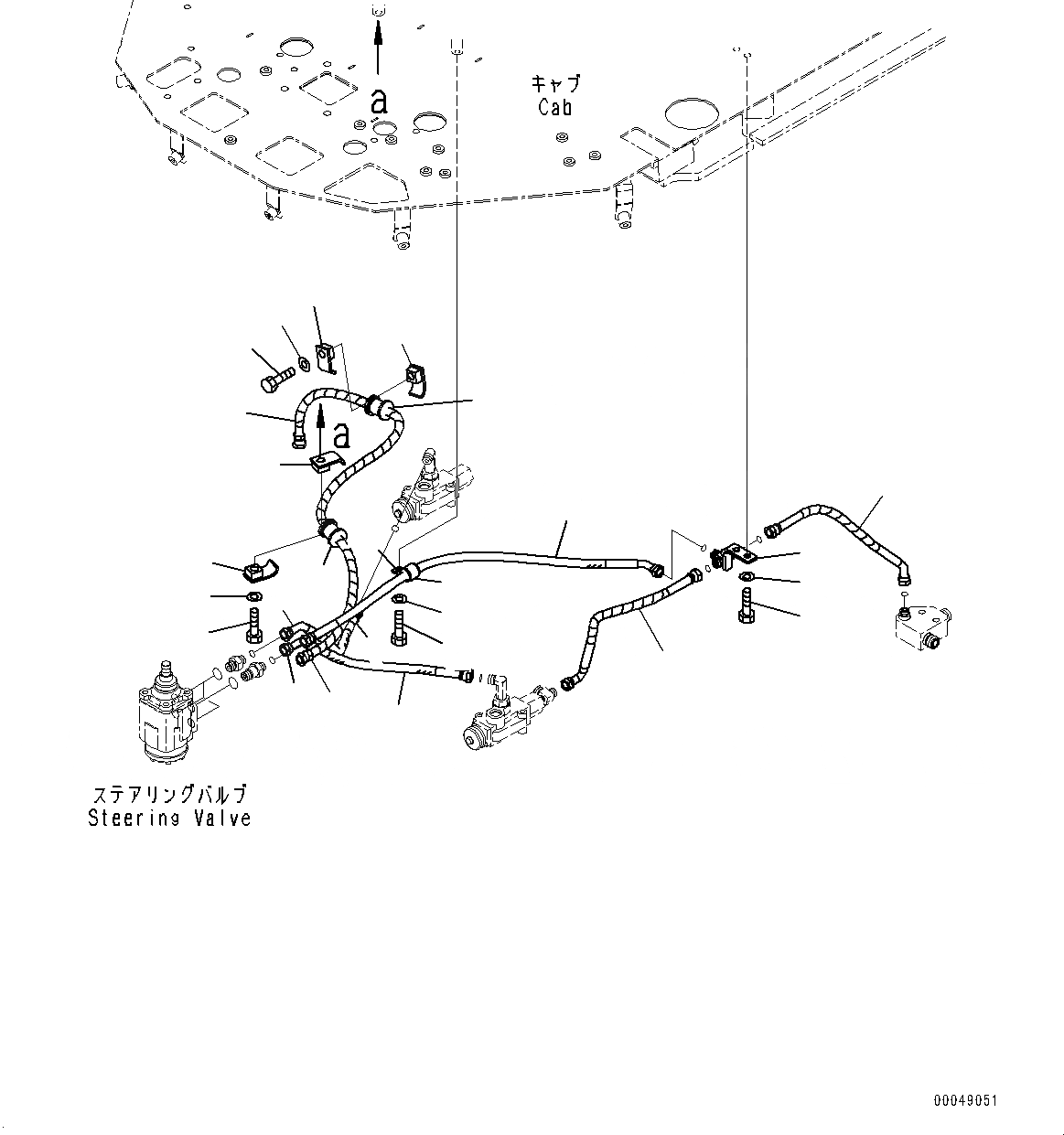 a

キャブ
Cab

a

ステアリングバルブ
Steering Valve

00049051