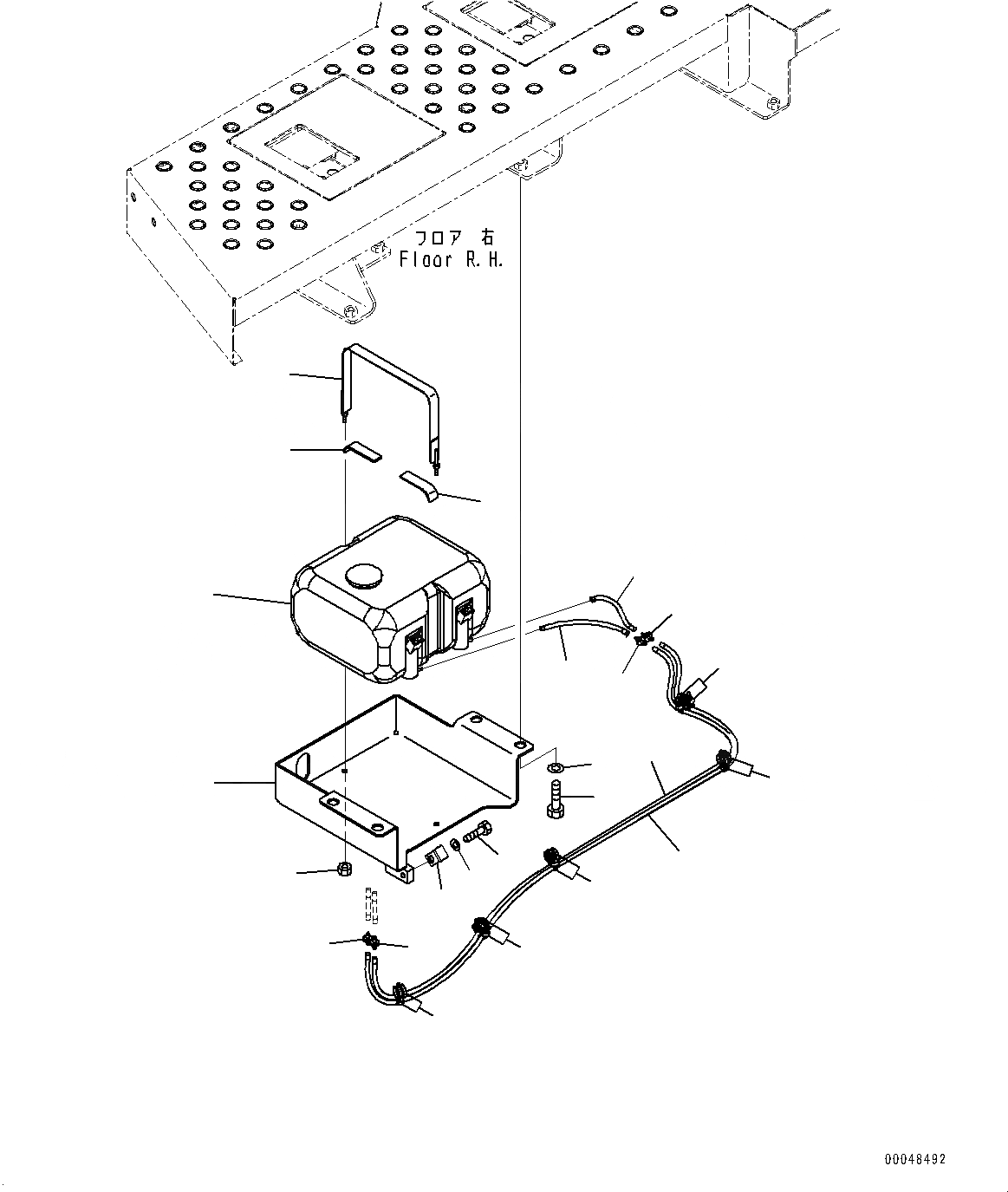 フロア 右
Floor R.H.

00048492