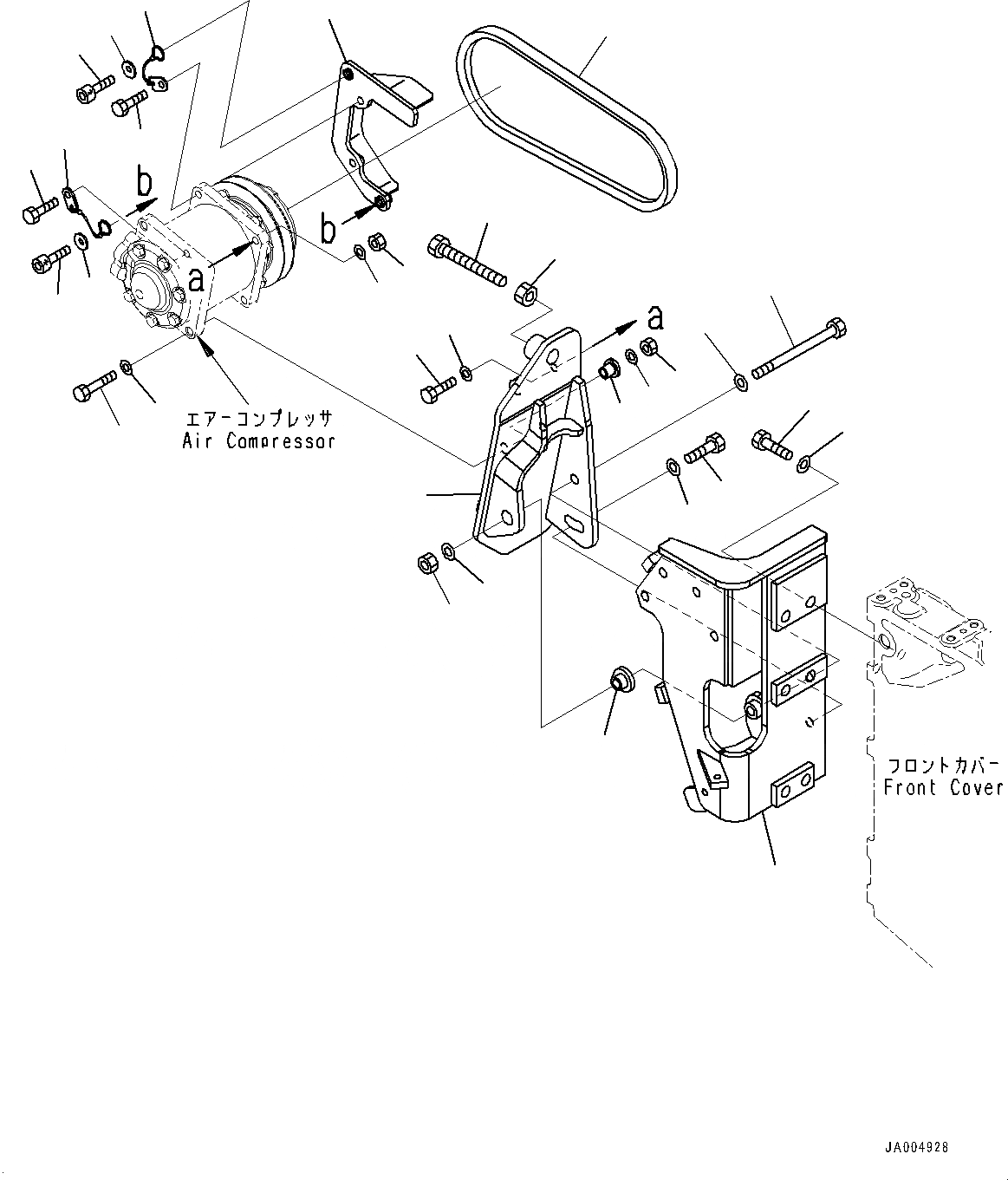 b
b
a
a
エアーコンプレッサ
Air Compressor
フロントカバー
Front Cover
JA004928