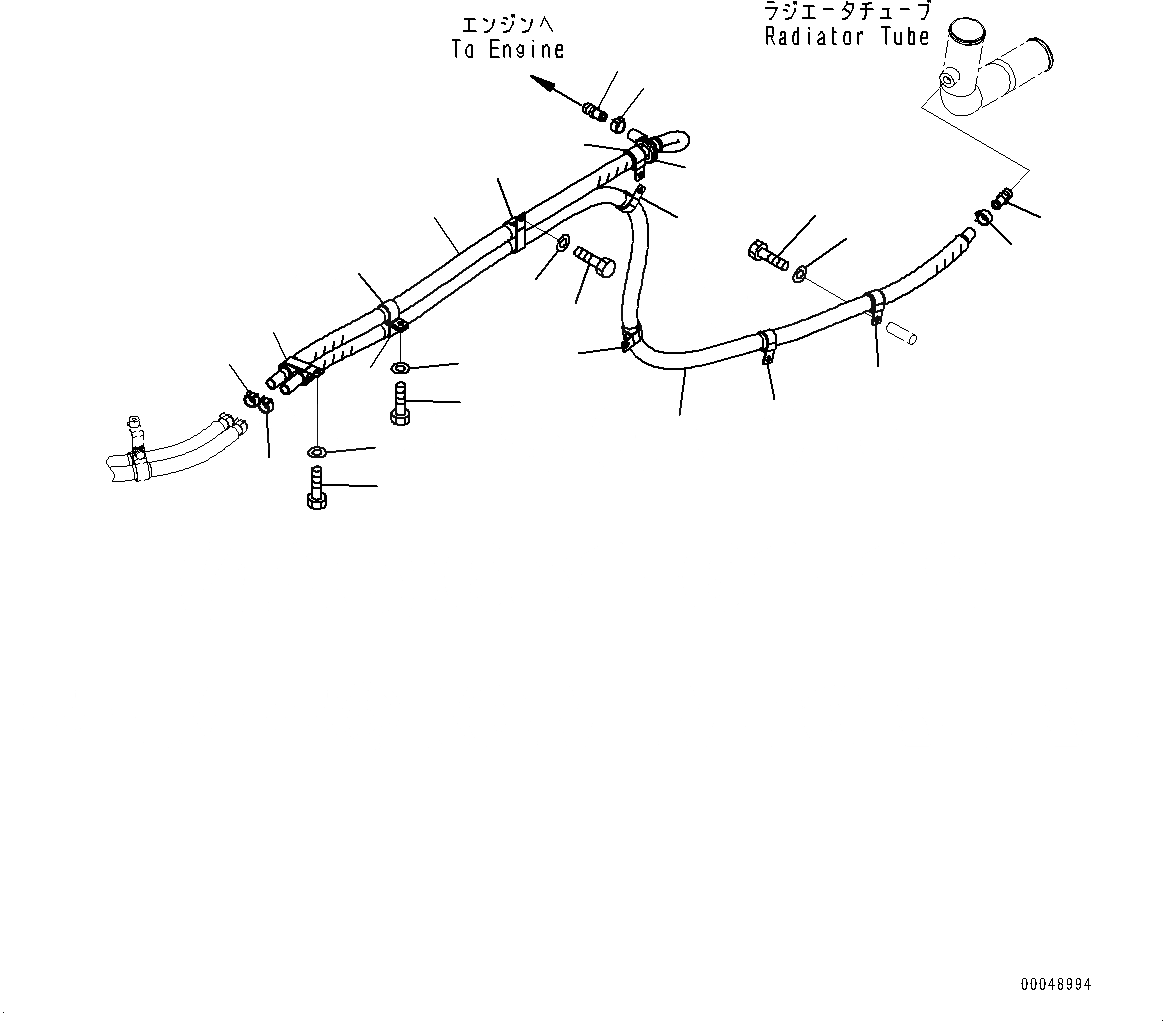 エンジンへ
To Engine

ラジエータチューブ
Radiator Tube

00048994