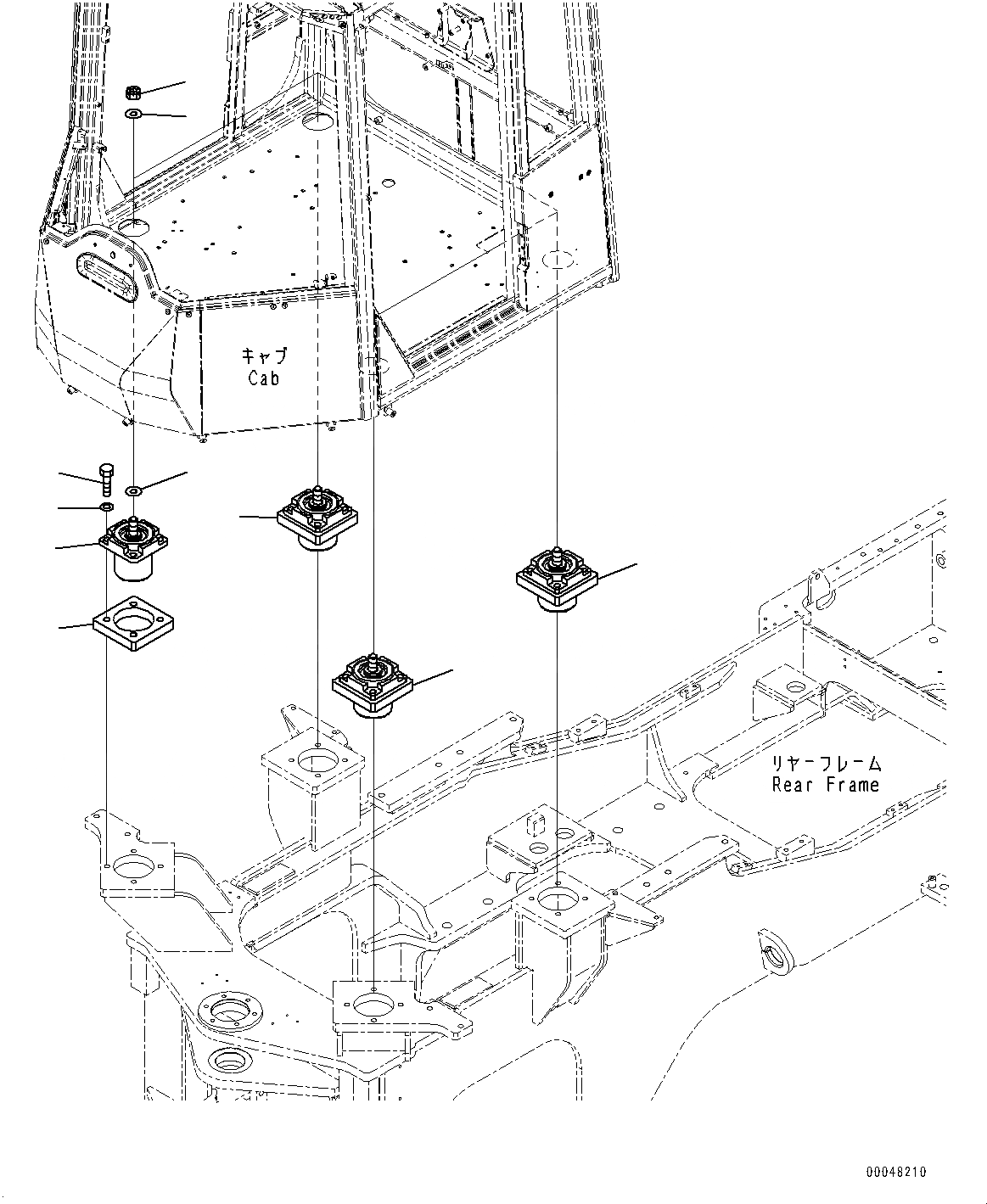 キャブ
Cab

リヤーフレーム
Rear Frame

00048210