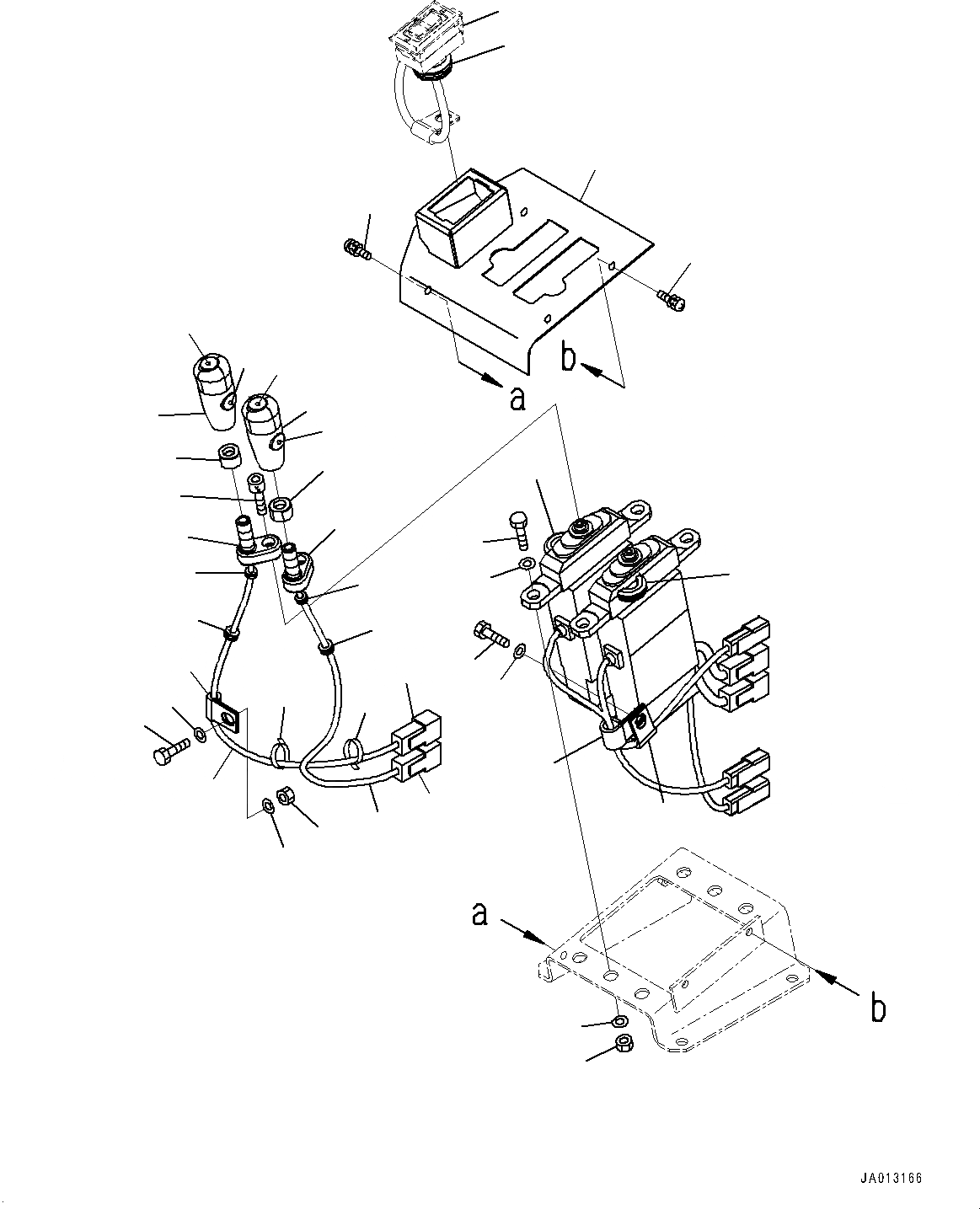 b
a
a
b
JA013166